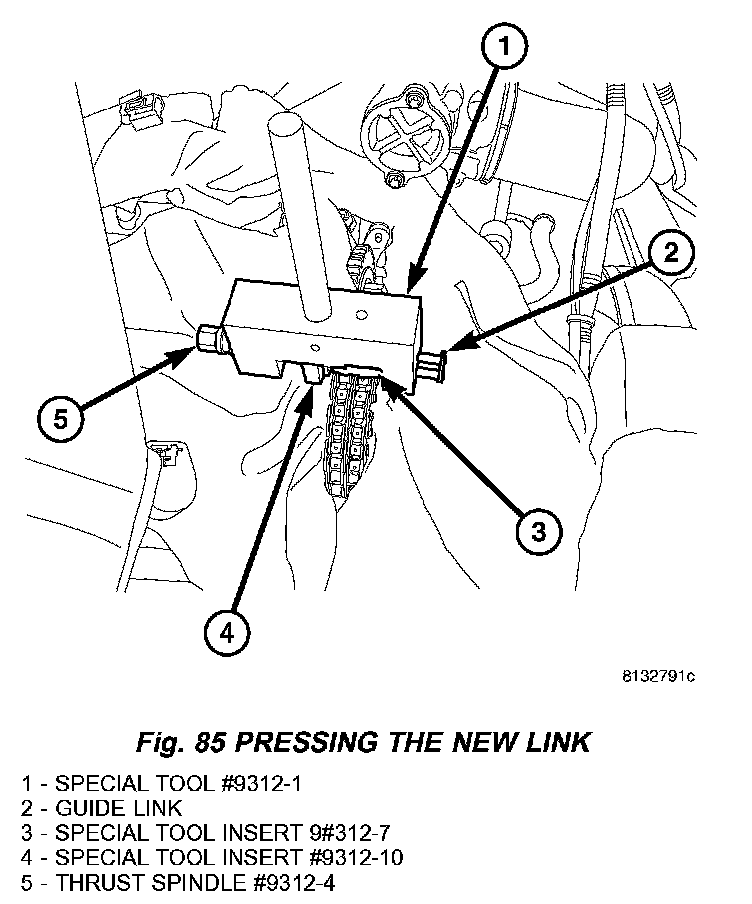 1

2

5

3

4

8132791c

Fig. 85 PRESSING THE NEW LINK

1 - SPECIAL TOOL #9312-1
2 - GUIDE LINK
3 - SPECIAL TOOL INSERT 9#312-7
4 - SPECIAL TOOL INSERT #9312-10
5 - THRUST SPINDLE #9312-4