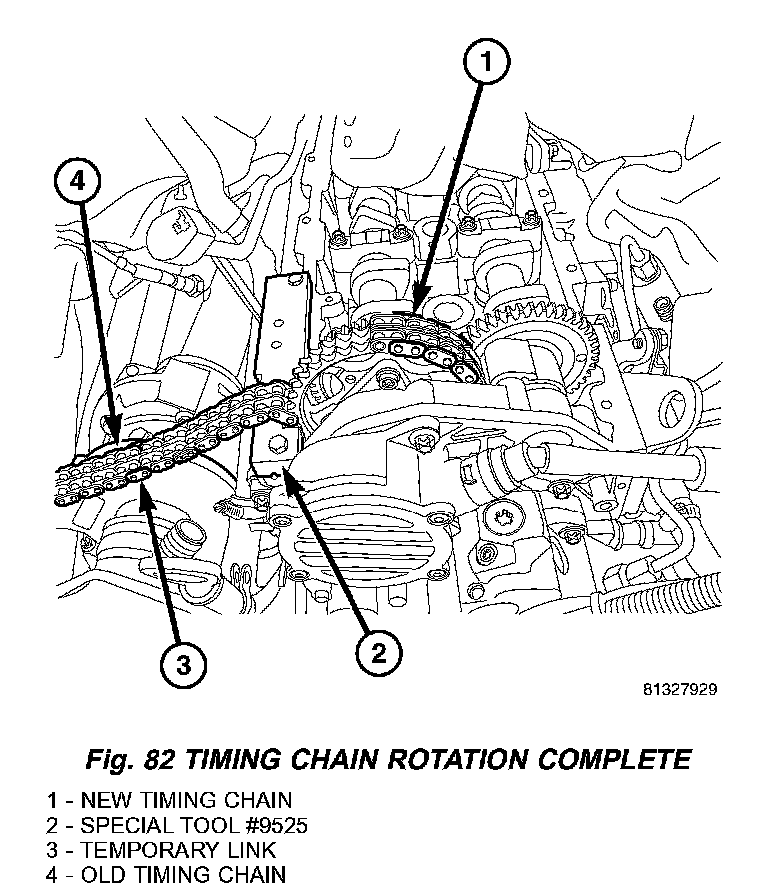 1

4

3

2

81327929

Fig. 82 TIMING CHAIN ROTATION COMPLETE

1 - NEW TIMING CHAIN
2 - SPECIAL TOOL #9525
3 - TEMPORARY LINK
4 - OLD TIMING CHAIN