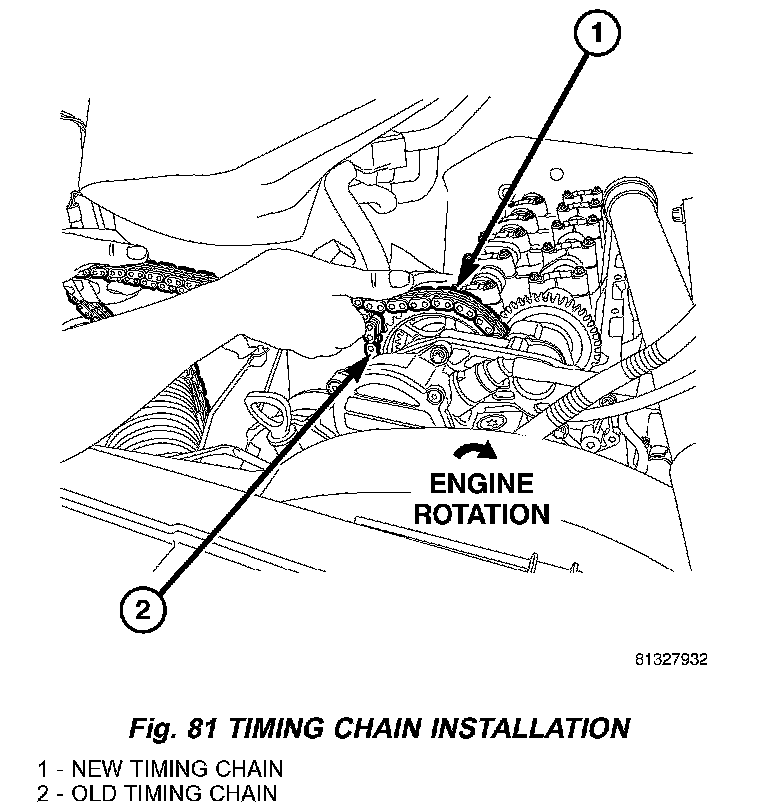 1

ENGINE ROTATION

2

81327932

Fig. 81 TIMING CHAIN INSTALLATION

1 - NEW TIMING CHAIN
2 - OLD TIMING CHAIN