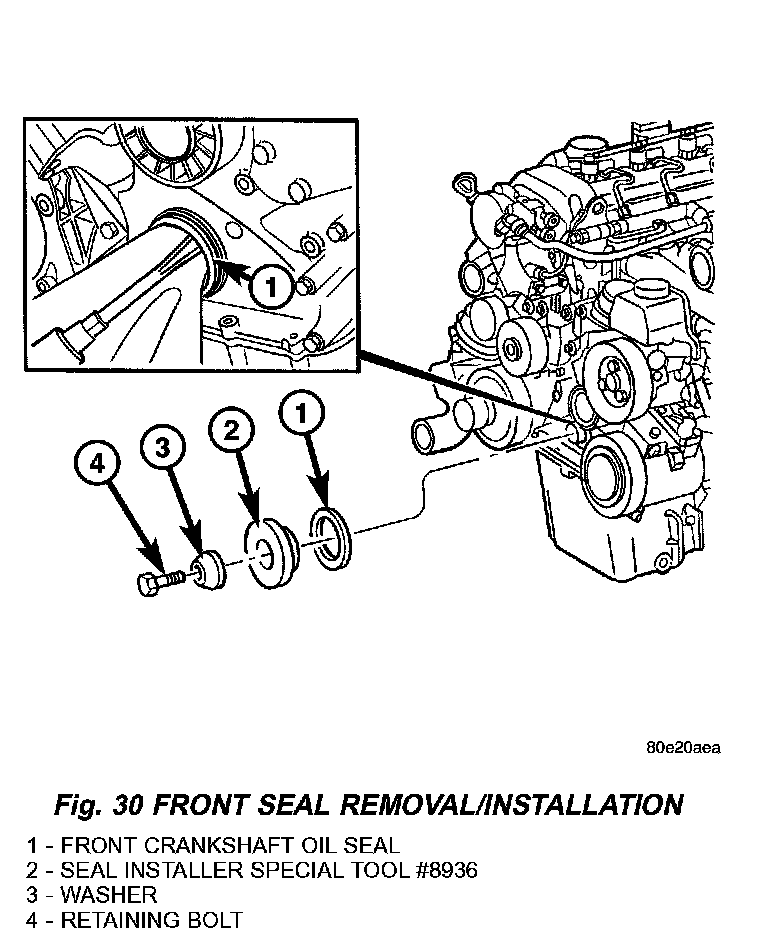 1

4

3

2

1

80e20aea

Fig. 30 FRONT SEAL REMOVAL/INSTALLATION

1 - FRONT CRANKSHAFT OIL SEAL
2 - SEAL INSTALLER SPECIAL TOOL #8936
3 - WASHER
4 - RETAINING BOLT