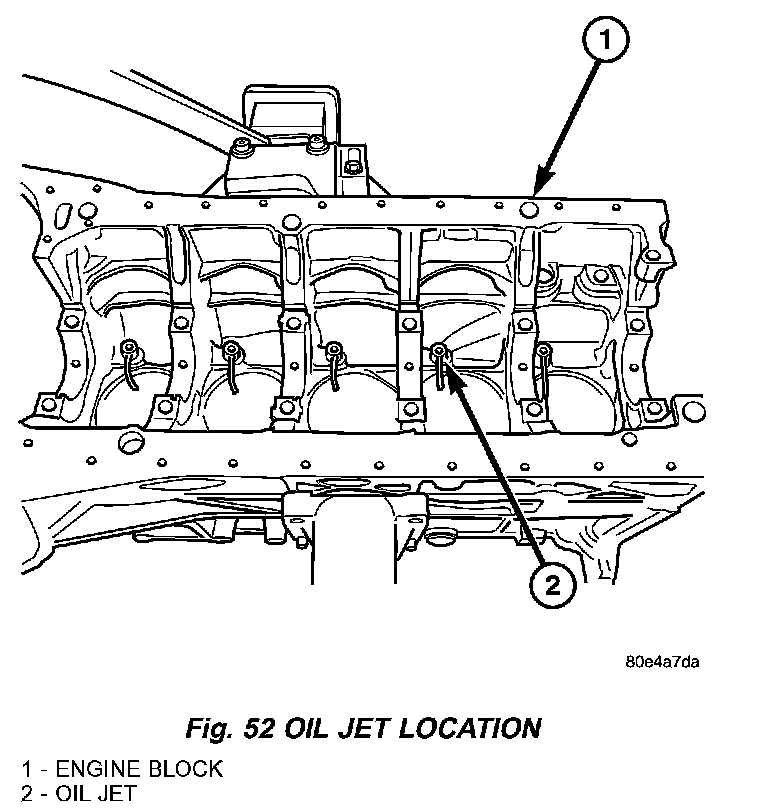 1

2

80e4a7da

Fig. 52 OIL JET LOCATION

1 - ENGINE BLOCK
2 - OIL JET