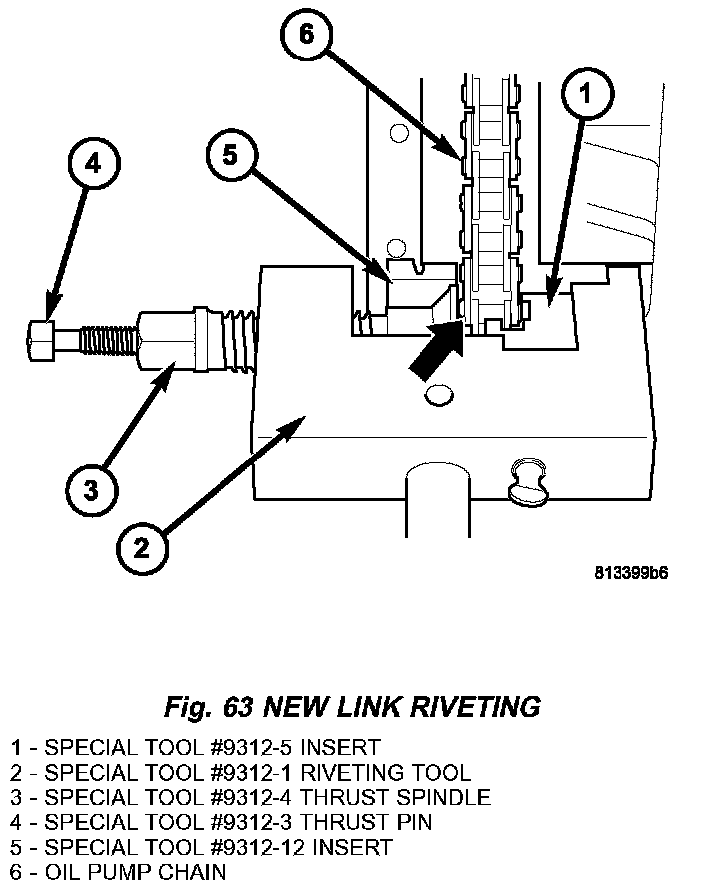 6
1
5
4
3
2

813399b6

Fig. 63 NEW LINK RIVETING

1 - SPECIAL TOOL #9312-5 INSERT
2 - SPECIAL TOOL #9312-1 RIVETING TOOL
3 - SPECIAL TOOL #9312-4 THRUST SPINDLE
4 - SPECIAL TOOL #9312-3 THRUST PIN
5 - SPECIAL TOOL #9312-12 INSERT
6 - OIL PUMP CHAIN