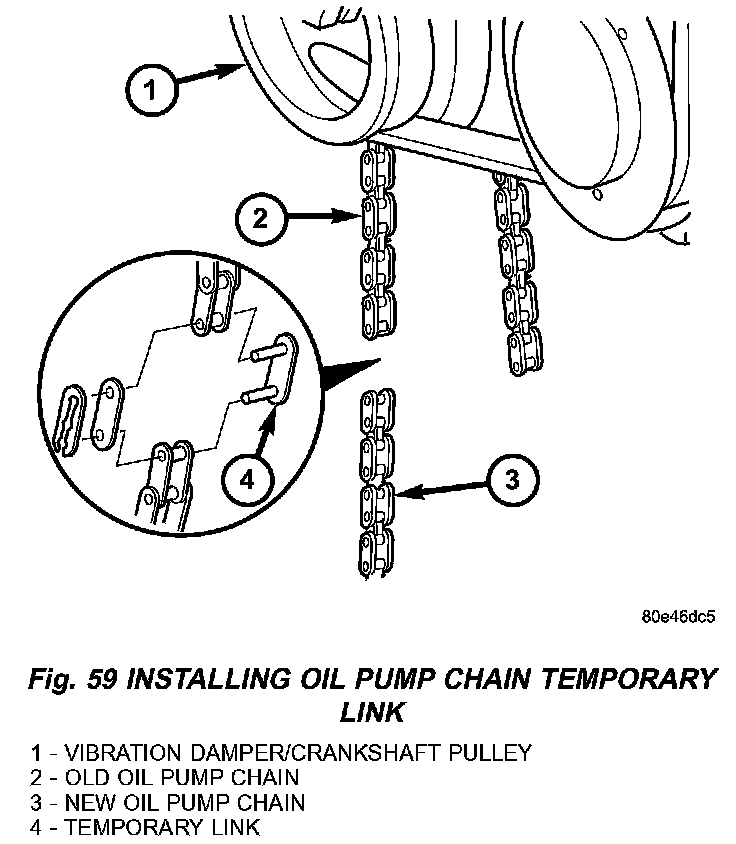 1

2

4

3

80e46dc5

Fig. 59 INSTALLING OIL PUMP CHAIN TEMPORARY LINK

1 - VIBRATION DAMPER/CRANKSHAFT PULLEY
2 - OLD OIL PUMP CHAIN
3 - NEW OIL PUMP CHAIN
4 - TEMPORARY LINK