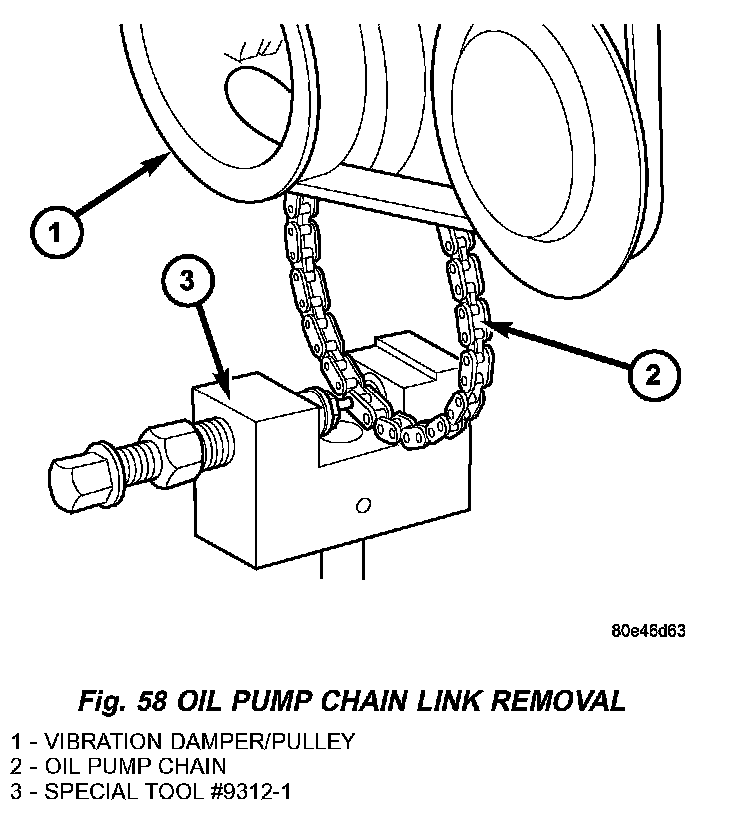 1

3

2

80e46d63

Fig. 58 OIL PUMP CHAIN LINK REMOVAL

1 - VIBRATION DAMPER/PULLEY
2 - OIL PUMP CHAIN
3 - SPECIAL TOOL #9312-1