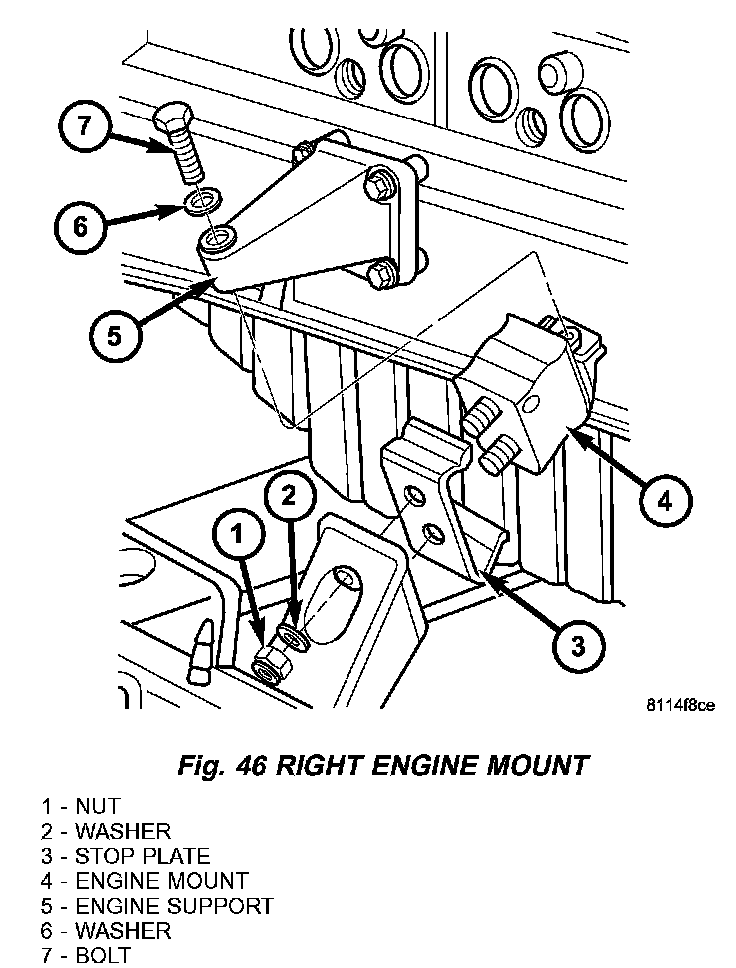 7

6

5

4

2

1

3

8114f8ce

Fig. 46 RIGHT ENGINE MOUNT

1 - NUT
2 - WASHER
3 - STOP PLATE
4 - ENGINE MOUNT
5 - ENGINE SUPPORT
6 - WASHER
7 - BOLT