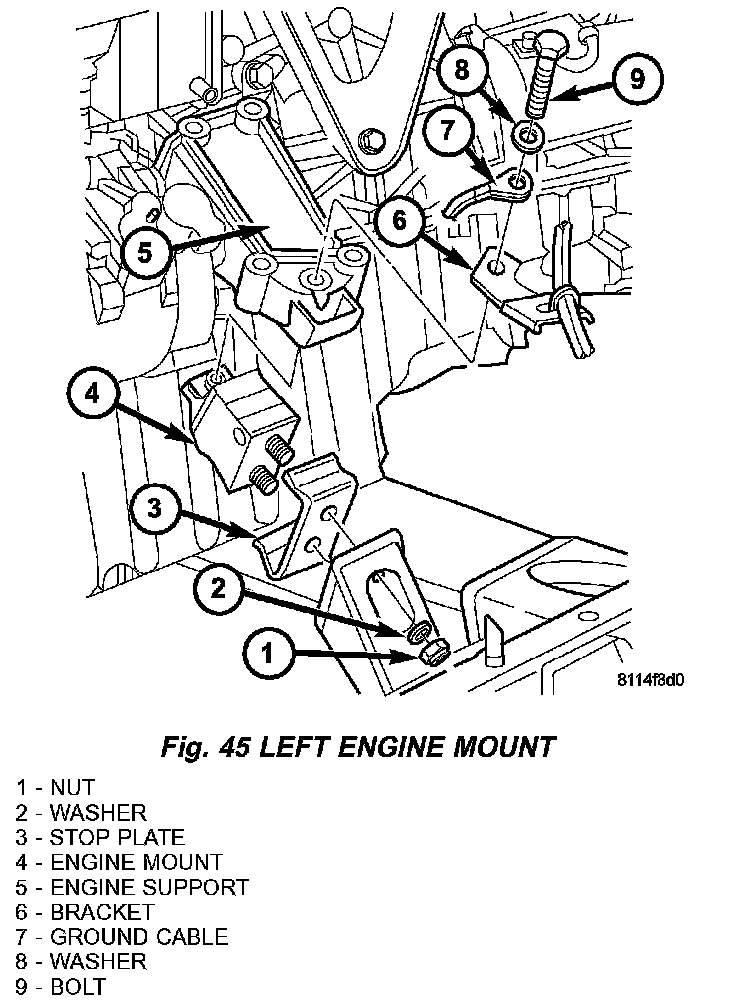 8
9
7
6
5
4
3
2
1
8114f8d0

Fig. 45 LEFT ENGINE MOUNT

1 - NUT
2 - WASHER
3 - STOP PLATE
4 - ENGINE MOUNT
5 - ENGINE SUPPORT
6 - BRACKET
7 - GROUND CABLE
8 - WASHER
9 - BOLT