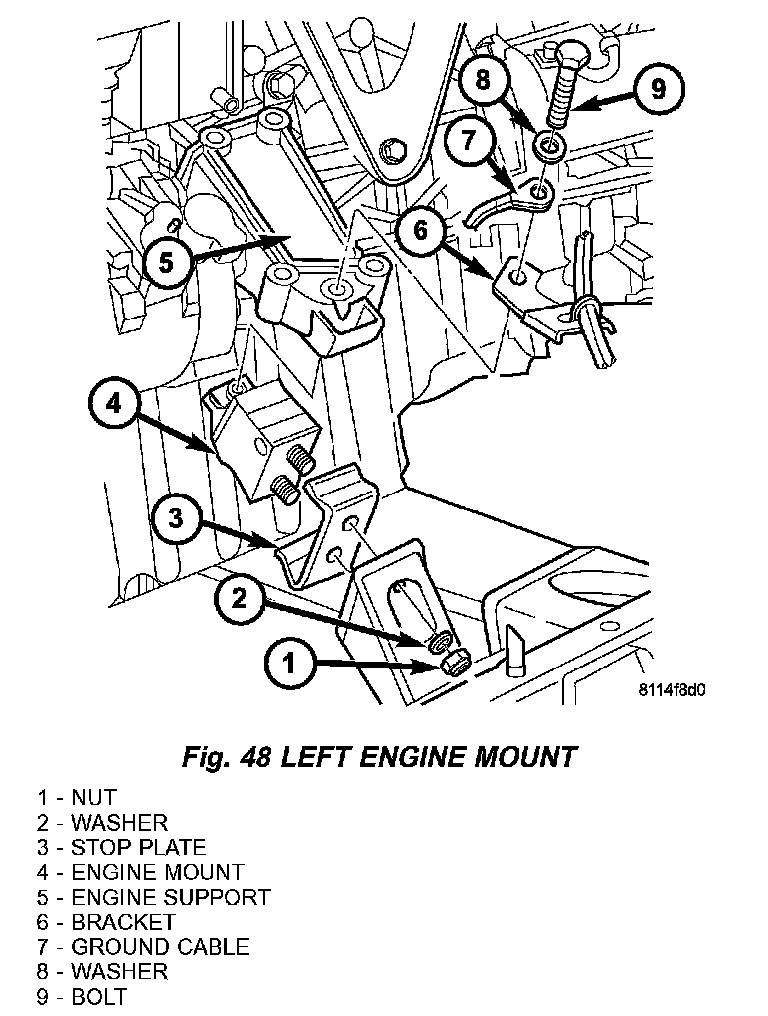 8
9
7
6
5
4
3
2
1
8114f8d0

Fig. 48 LEFT ENGINE MOUNT

1 - NUT
2 - WASHER
3 - STOP PLATE
4 - ENGINE MOUNT
5 - ENGINE SUPPORT
6 - BRACKET
7 - GROUND CABLE
8 - WASHER
9 - BOLT