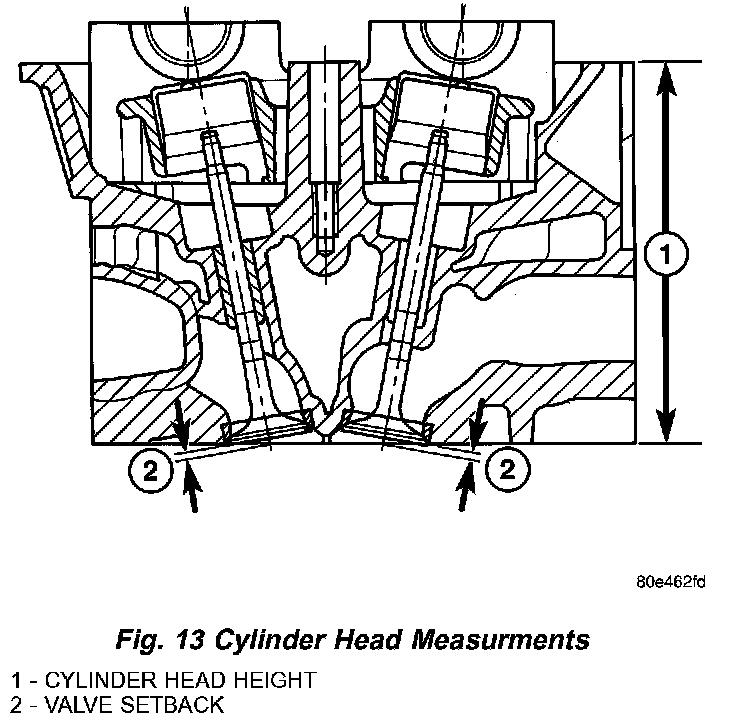 1

2

2

80e462fd

Fig. 13 Cylinder Head Measurments

1 - CYLINDER HEAD HEIGHT
2 - VALVE SETBACK