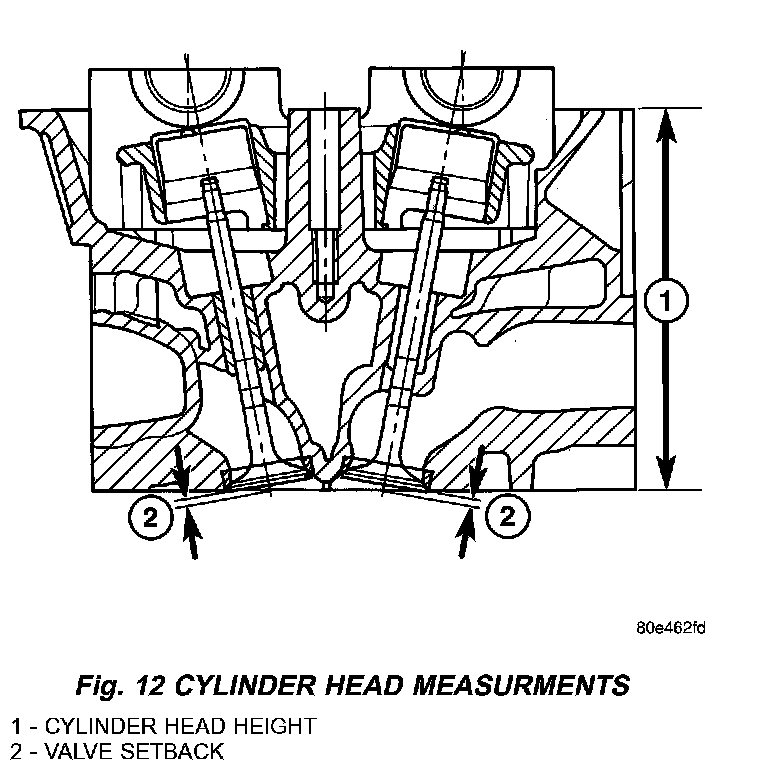 1

2

2

80e462fd

Fig. 12 CYLINDER HEAD MEASURMENTS

1 - CYLINDER HEAD HEIGHT
2 - VALVE SETBACK