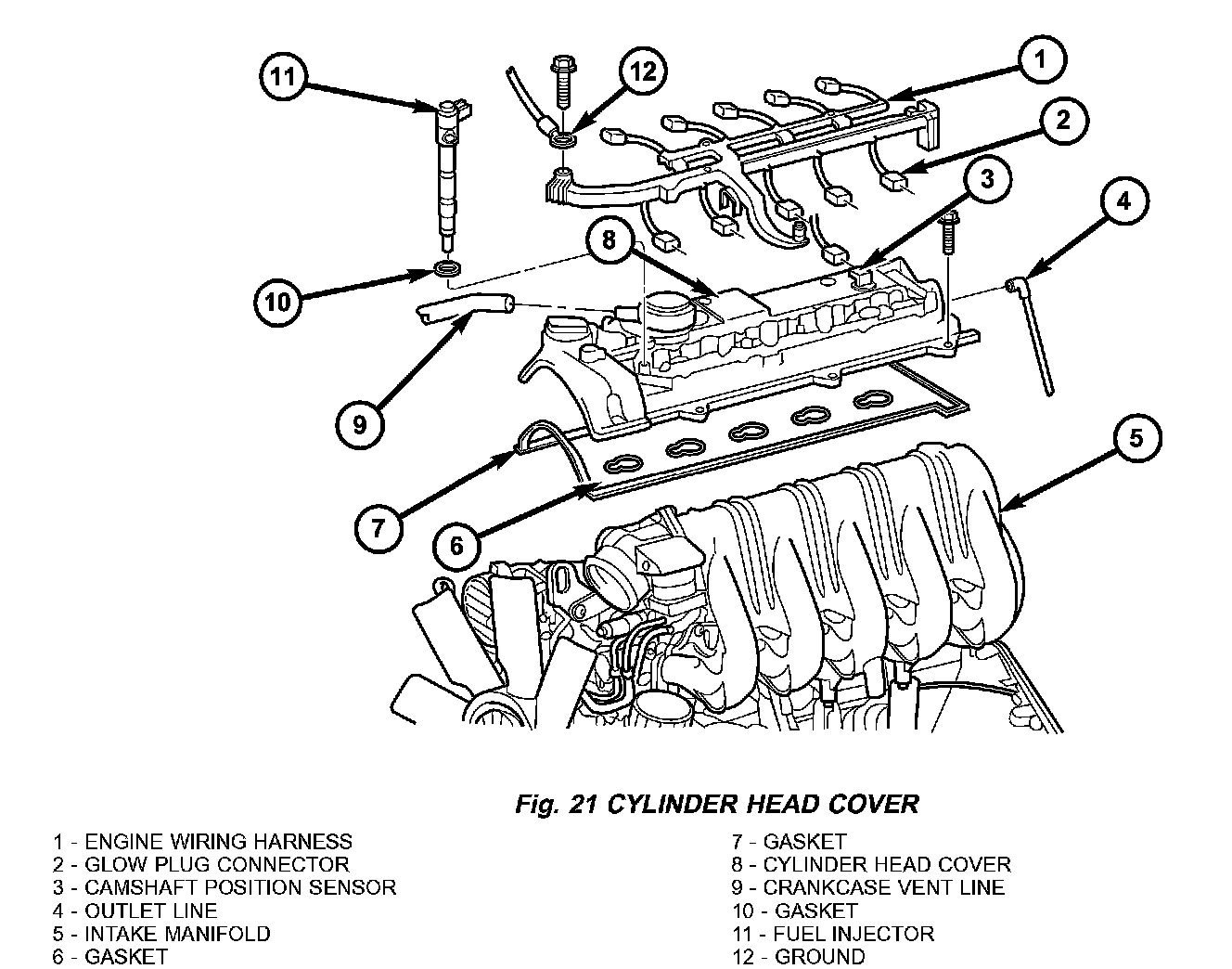 11
12
1
2
3
4
8
10
9
5
7
6

Fig. 21 CYLINDER HEAD COVER

1 - ENGINE WIRING HARNESS
2 - GLOW PLUG CONNECTOR
3 - CAMSHAFT POSITION SENSOR
4 - OUTLET LINE
5 - INTAKE MANIFOLD
6 - GASKET

7 - GASKET
8 - CYLINDER HEAD COVER
9 - CRANKCASE VENT LINE
10 - GASKET
11 - FUEL INJECTOR
12 - GROUND