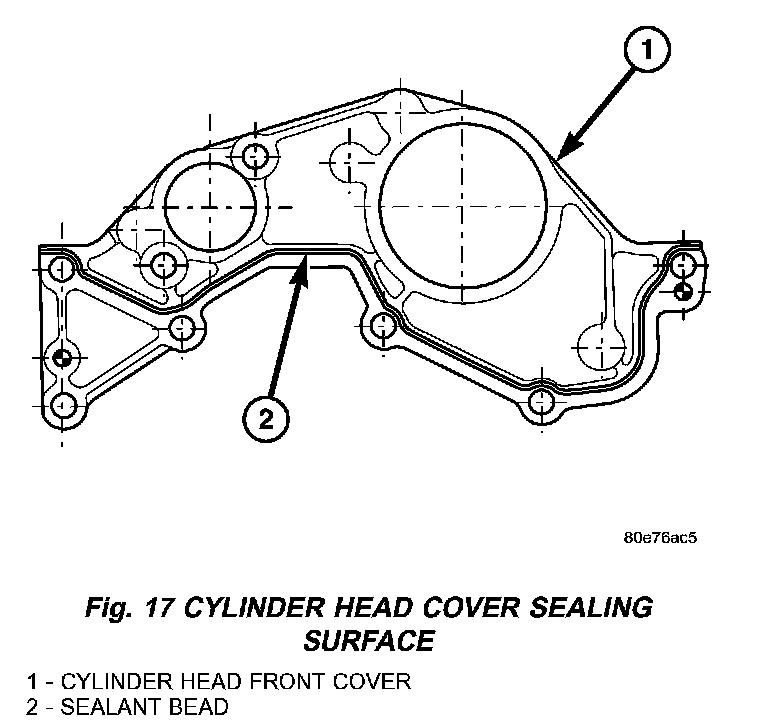 1

2

80e76ac5

Fig. 17 CYLINDER HEAD COVER SEALING SURFACE

1 - CYLINDER HEAD FRONT COVER
2 - SEALANT BEAD