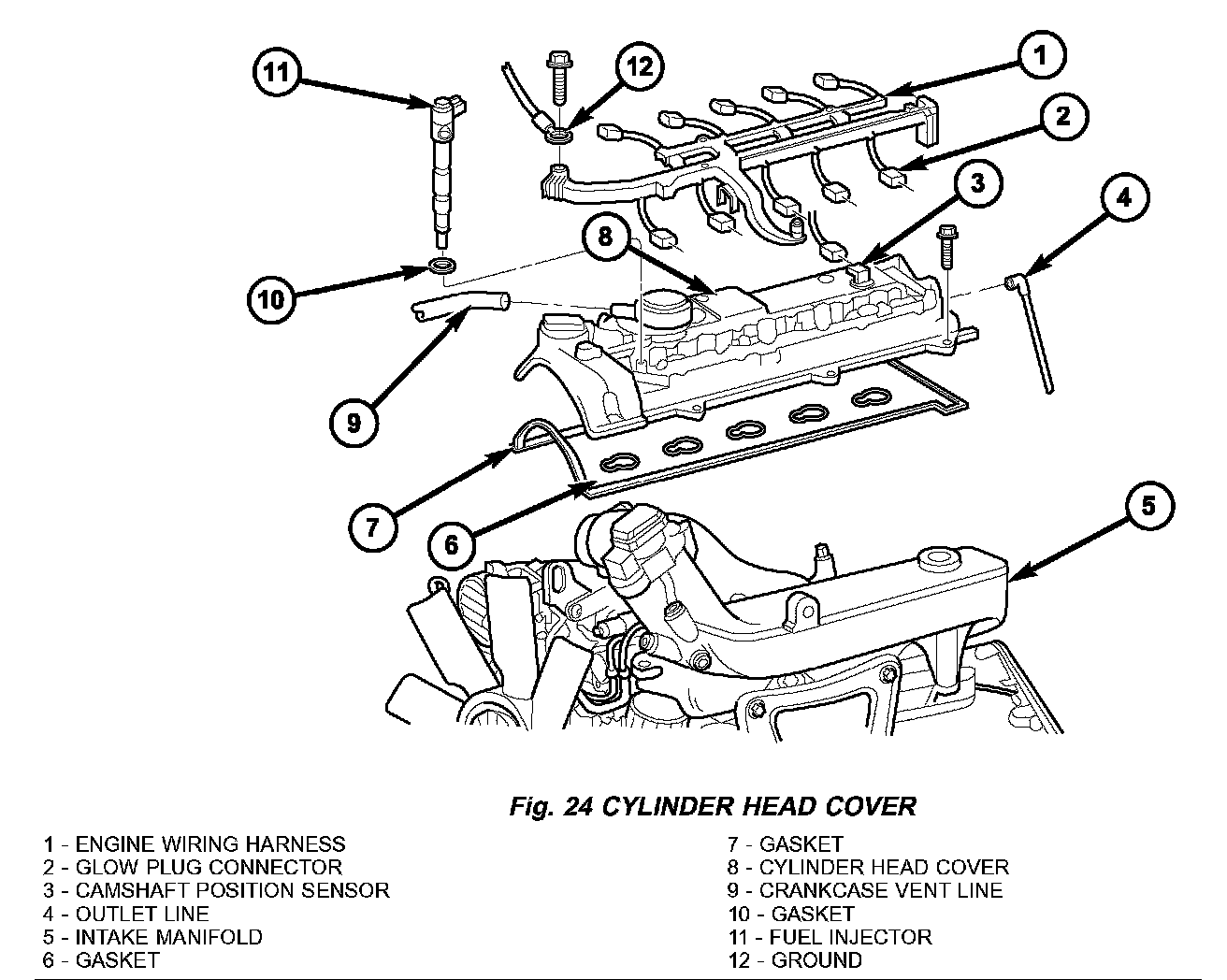 11
12
1
2
3
4
8
10
9
7
6
5

Fig. 24 CYLINDER HEAD COVER

1 - ENGINE WIRING HARNESS
2 - GLOW PLUG CONNECTOR
3 - CAMSHAFT POSITION SENSOR
4 - OUTLET LINE
5 - INTAKE MANIFOLD
6 - GASKET

7 - GASKET
8 - CYLINDER HEAD COVER
9 - CRANKCASE VENT LINE
10 - GASKET
11 - FUEL INJECTOR
12 - GROUND