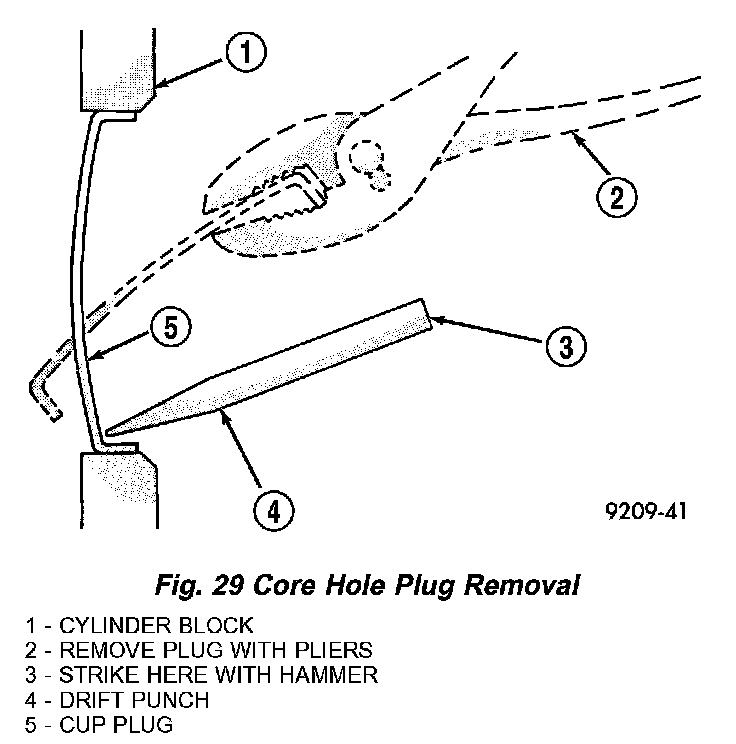 1

2

5

3

4

9209-41

Fig. 29 Core Hole Plug Removal

1 - CYLINDER BLOCK
2 - REMOVE PLUG WITH PLIERS
3 - STRIKE HERE WITH HAMMER
4 - DRIFT PUNCH
5 - CUP PLUG