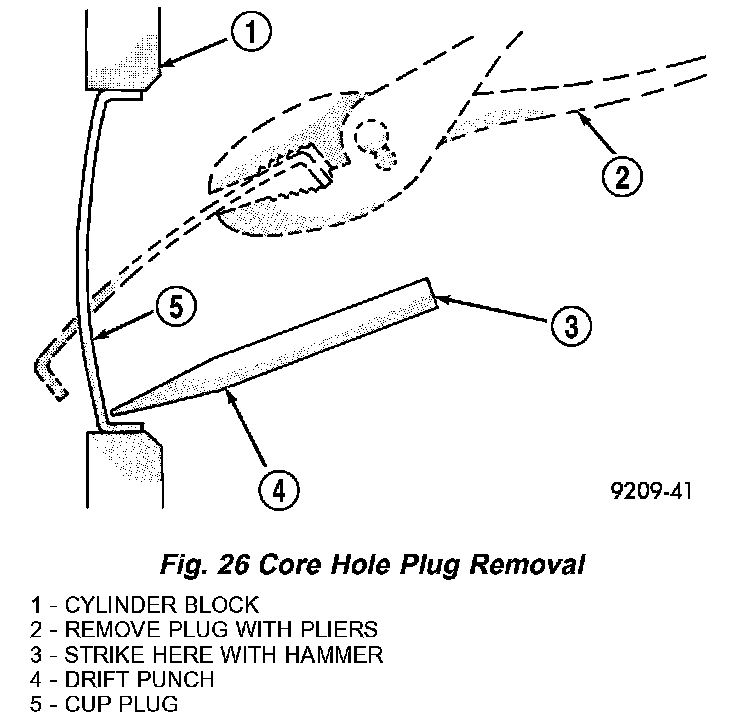 1

2

5

3

4

9209-41

Fig. 26 Core Hole Plug Removal

1 - CYLINDER BLOCK
2 - REMOVE PLUG WITH PLIERS
3 - STRIKE HERE WITH HAMMER
4 - DRIFT PUNCH
5 - CUP PLUG