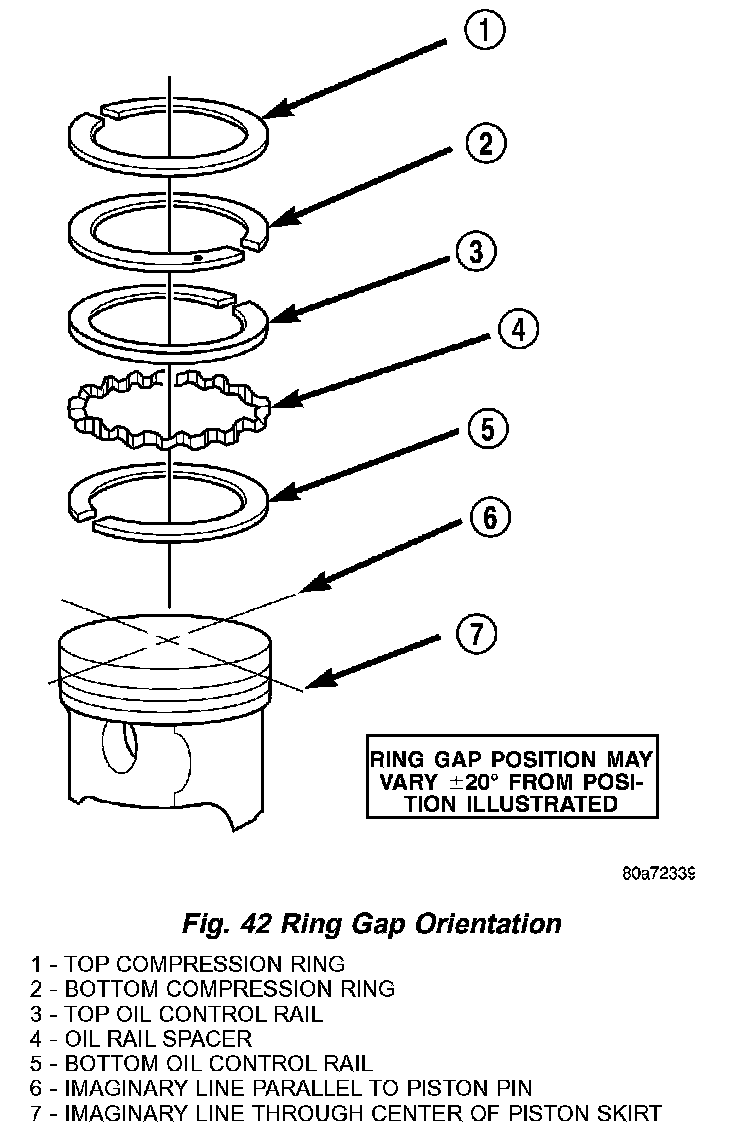 1
2
3
4
5
6
7

RING GAP POSITION MAY VARY $\pm 20°$ FROM POSITION ILLUSTRATED

80a72339

Fig. 42 Ring Gap Orientation

1 - TOP COMPRESSION RING
2 - BOTTOM COMPRESSION RING
3 - TOP OIL CONTROL RAIL
4 - OIL RAIL SPACER
5 - BOTTOM OIL CONTROL RAIL
6 - IMAGINARY LINE PARALLEL TO PISTON PIN
7 - IMAGINARY LINE THROUGH CENTER OF PISTON SKIRT