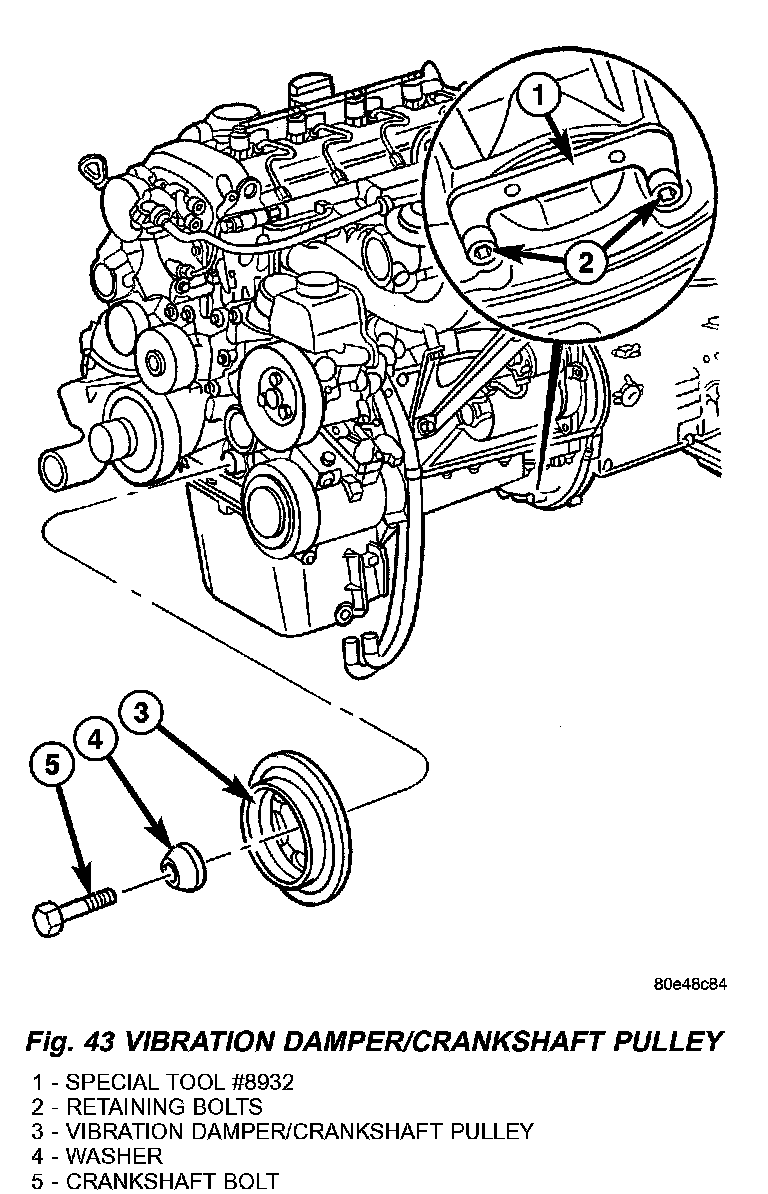 1
2
3
4
5

80e48c84

Fig. 43 VIBRATION DAMPER/CRANKSHAFT PULLEY

1 - SPECIAL TOOL #8932
2 - RETAINING BOLTS
3 - VIBRATION DAMPER/CRANKSHAFT PULLEY
4 - WASHER
5 - CRANKSHAFT BOLT