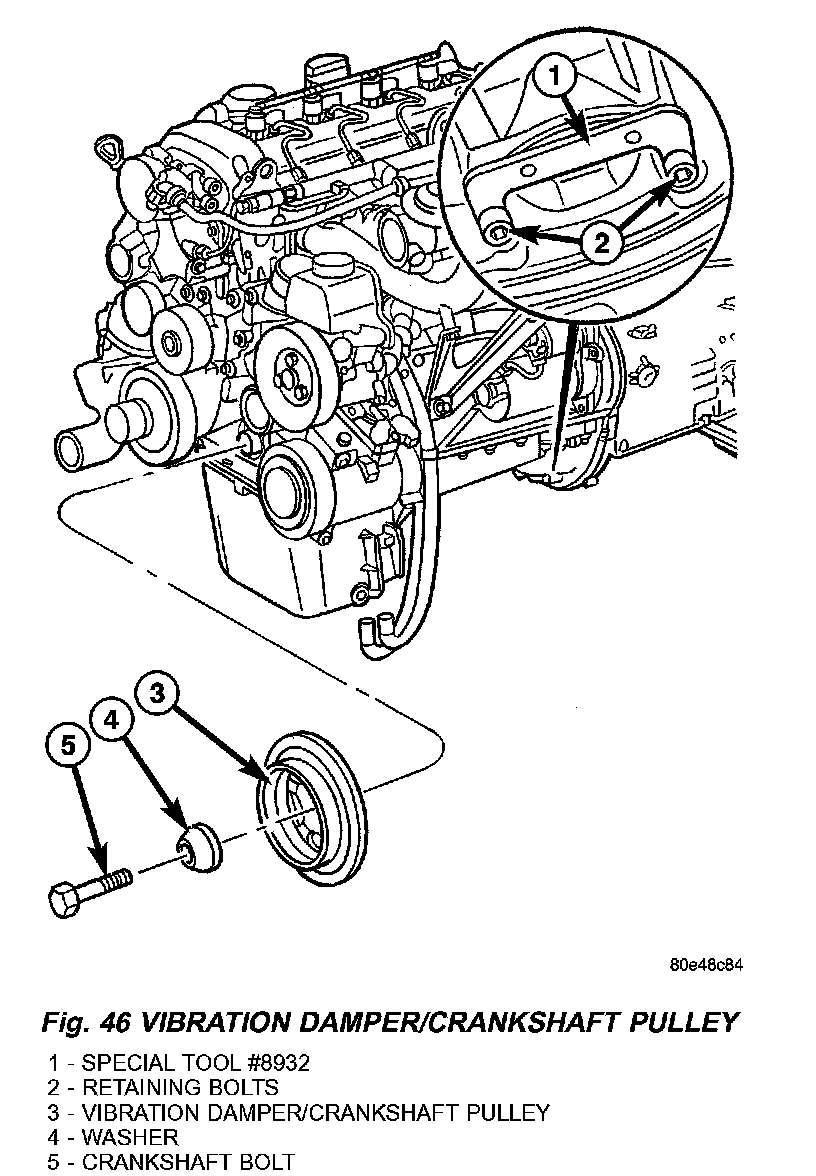 1
2
3
4
5
80e48c84

Fig. 46 VIBRATION DAMPER/CRANKSHAFT PULLEY

1 - SPECIAL TOOL #8932
2 - RETAINING BOLTS
3 - VIBRATION DAMPER/CRANKSHAFT PULLEY
4 - WASHER
5 - CRANKSHAFT BOLT