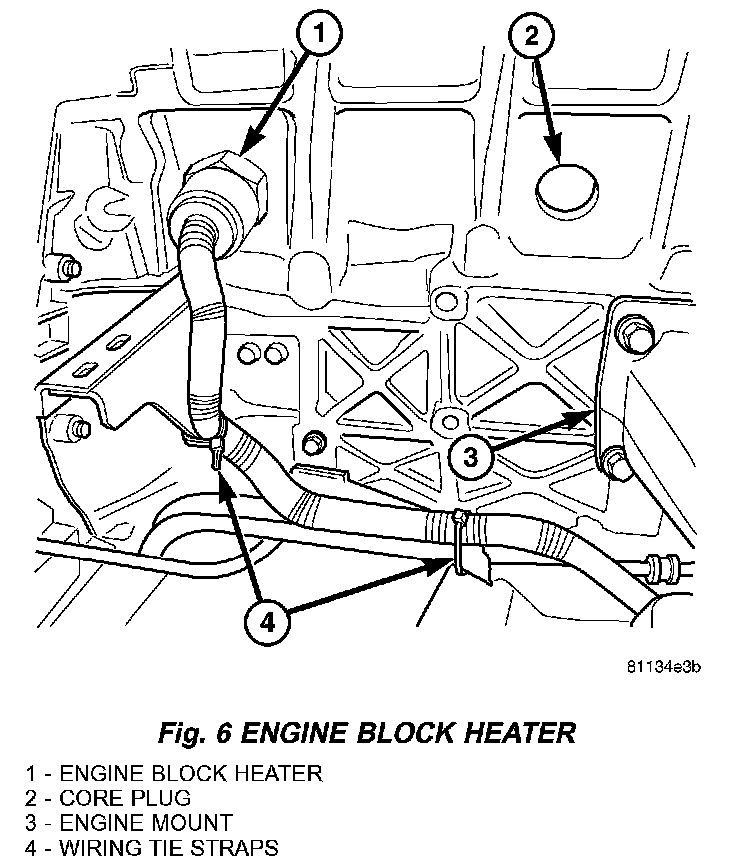 1

2

3

4

81134e3b

Fig. 6 ENGINE BLOCK HEATER

1 - ENGINE BLOCK HEATER
2 - CORE PLUG
3 - ENGINE MOUNT
4 - WIRING TIE STRAPS