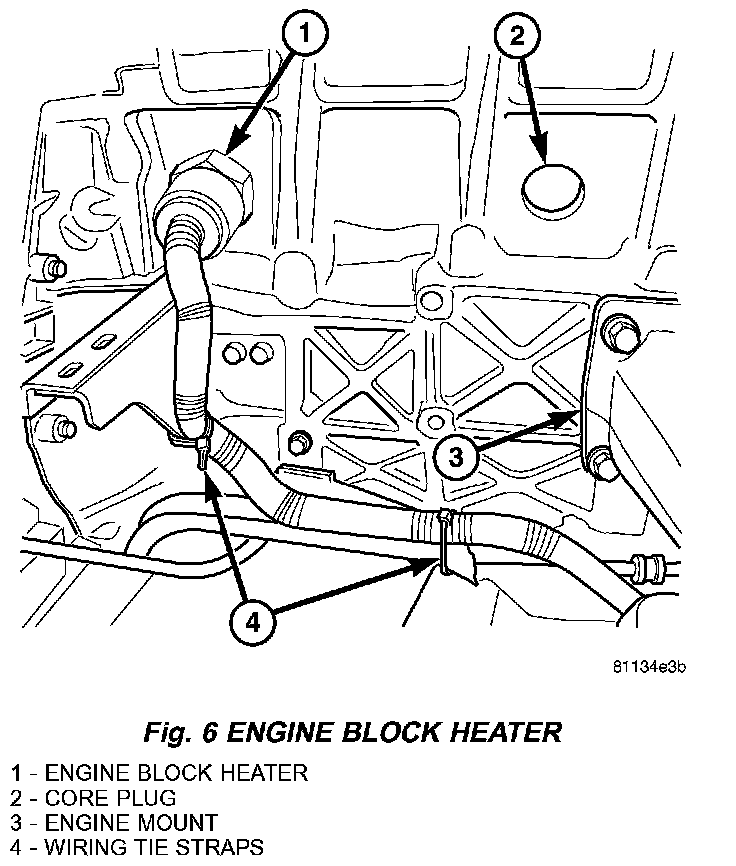 1
2
3
4
81134e3b

Fig. 6 ENGINE BLOCK HEATER

1 - ENGINE BLOCK HEATER
2 - CORE PLUG
3 - ENGINE MOUNT
4 - WIRING TIE STRAPS