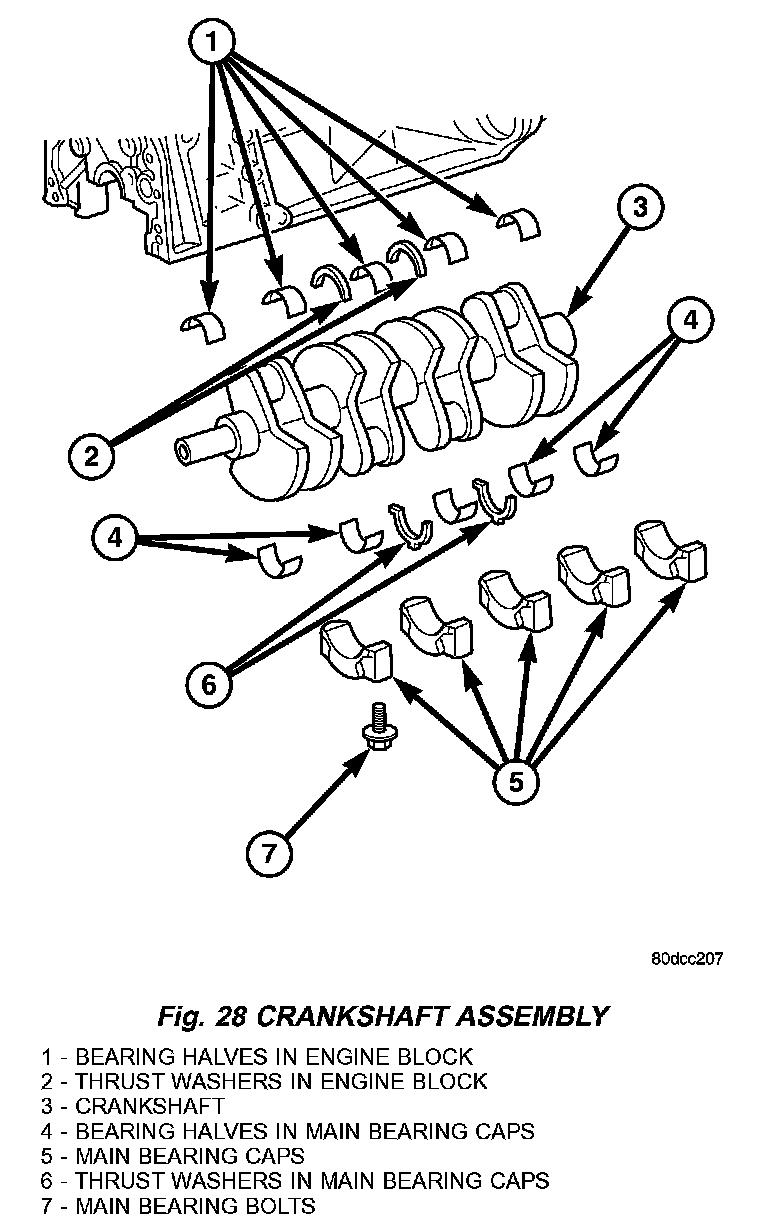 1
3
4
2
4
6
5
7

80dcc207

Fig. 28 CRANKSHAFT ASSEMBLY

1 - BEARING HALVES IN ENGINE BLOCK
2 - THRUST WASHERS IN ENGINE BLOCK
3 - CRANKSHAFT
4 - BEARING HALVES IN MAIN BEARING CAPS
5 - MAIN BEARING CAPS
6 - THRUST WASHERS IN MAIN BEARING CAPS
7 - MAIN BEARING BOLTS