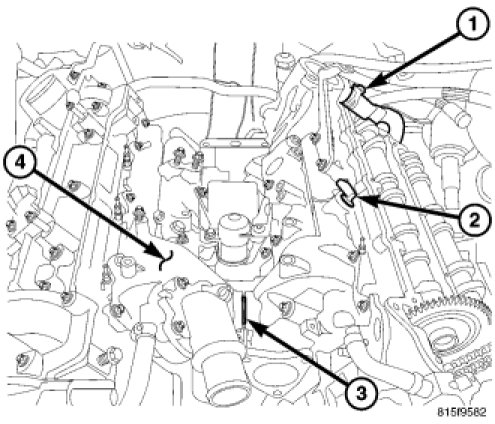 1
4
2
3
815f9582