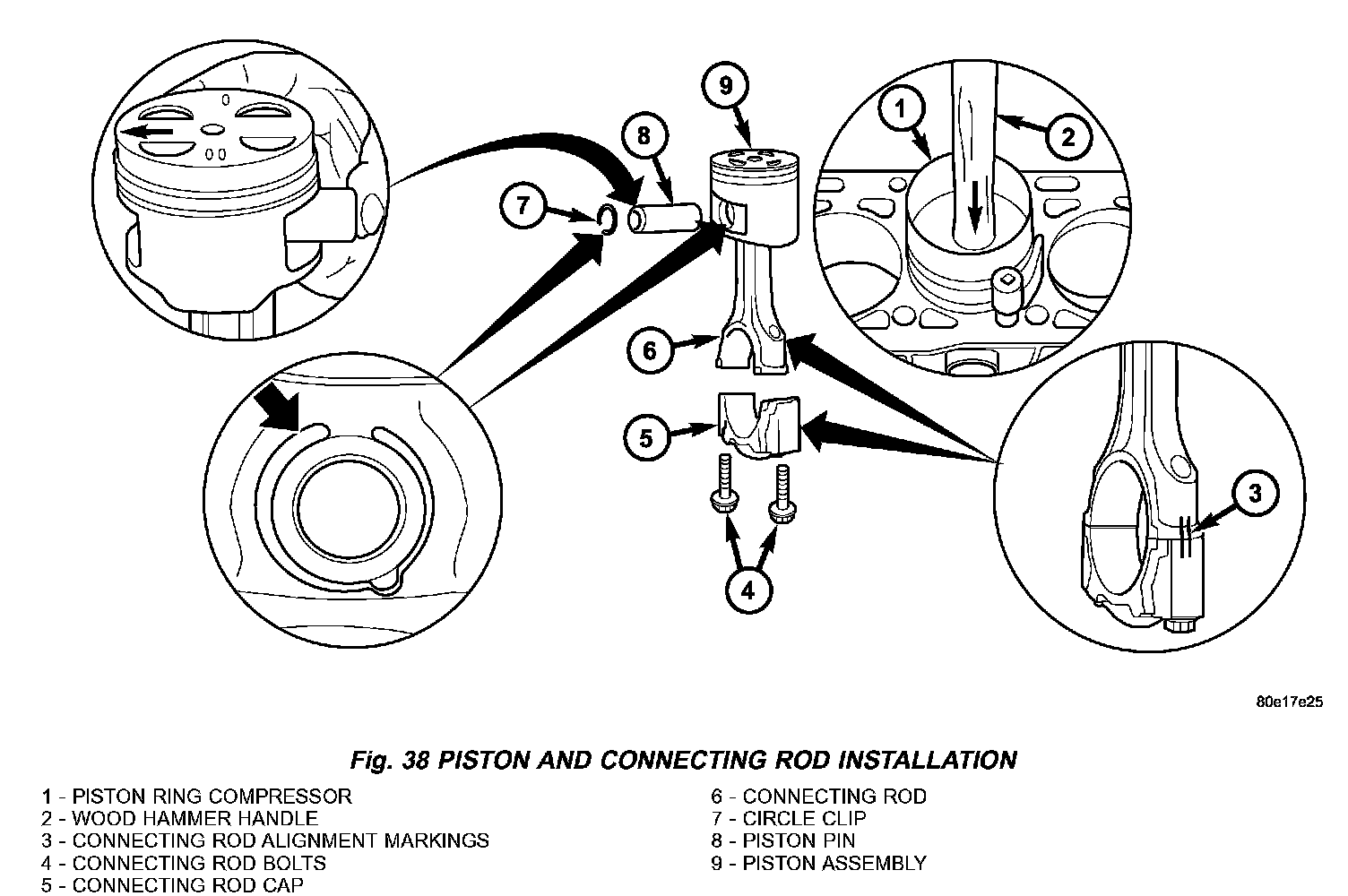 9

8

1

2

7

6

5

3

4

80e17e25

Fig. 38 PISTON AND CONNECTING ROD INSTALLATION

1 - PISTON RING COMPRESSOR
2 - WOOD HAMMER HANDLE
3 - CONNECTING ROD ALIGNMENT MARKINGS
4 - CONNECTING ROD BOLTS
5 - CONNECTING ROD CAP

6 - CONNECTING ROD
7 - CIRCLE CLIP
8 - PISTON PIN
9 - PISTON ASSEMBLY