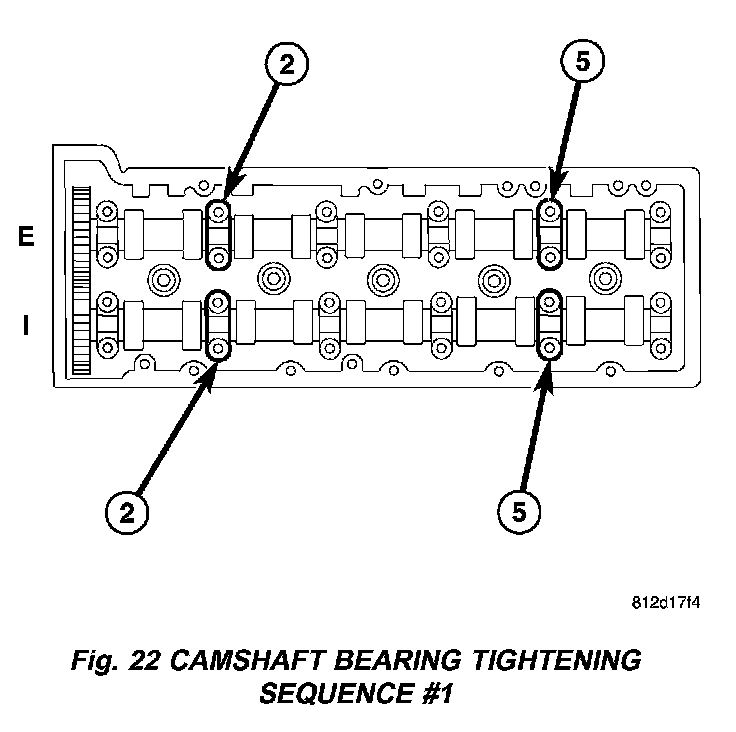 2

5

E

I

2

5

812d17f4

Fig. 22 CAMSHAFT BEARING TIGHTENING SEQUENCE #1