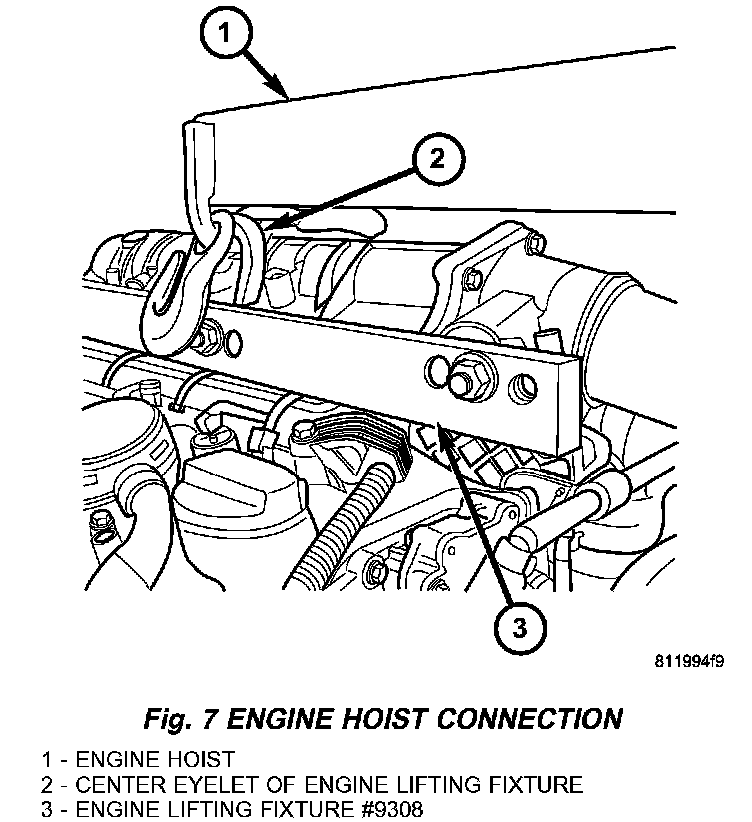 1

2

3

811994f9

Fig. 7 ENGINE HOIST CONNECTION

1 - ENGINE HOIST
2 - CENTER EYELET OF ENGINE LIFTING FIXTURE
3 - ENGINE LIFTING FIXTURE #9308