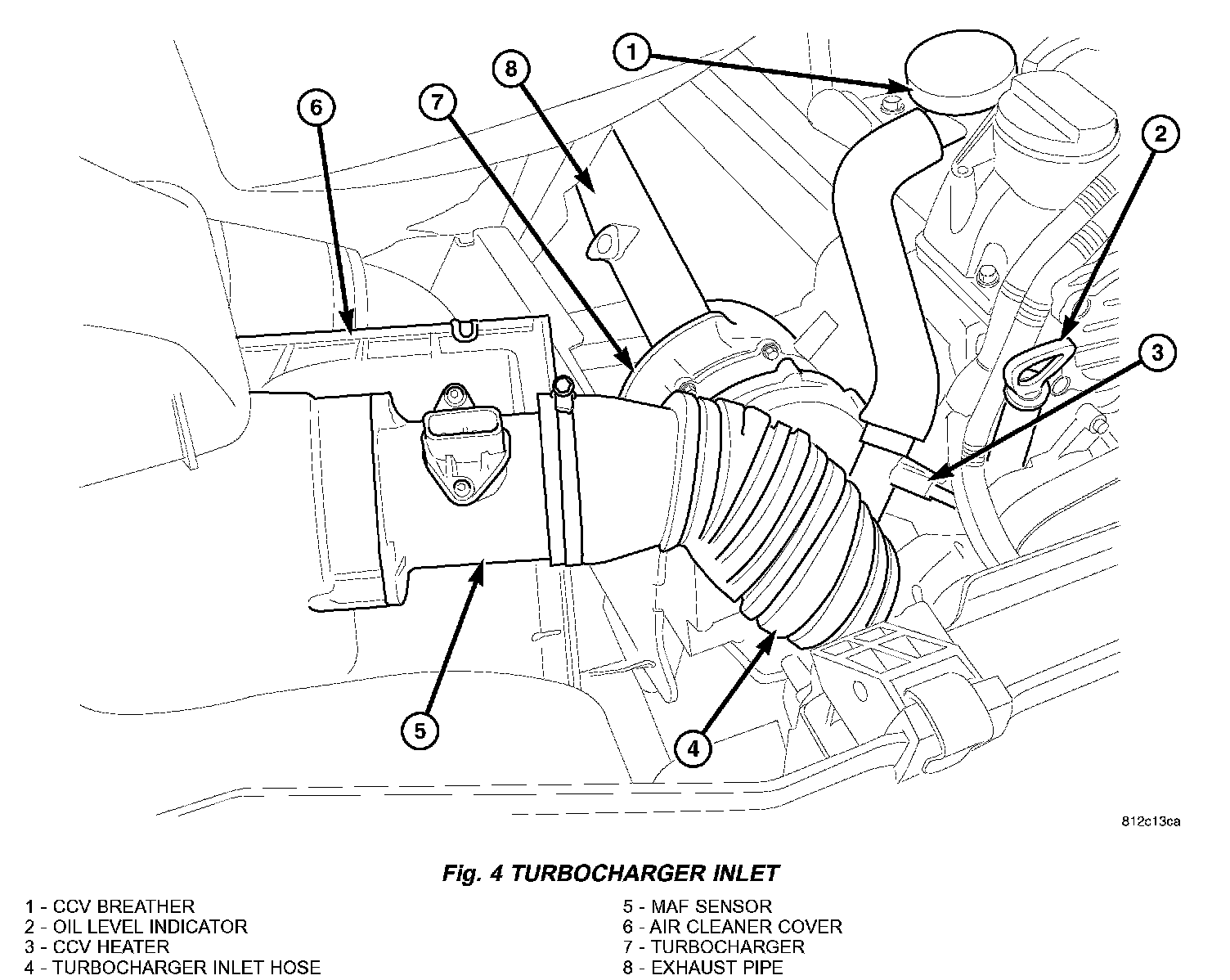 1
8
7
6
2
3
5
4
812c13ca

Fig. 4 TURBOCHARGER INLET

1 - CCV BREATHER
2 - OIL LEVEL INDICATOR
3 - CCV HEATER
4 - TURBOCHARGER INLET HOSE

5 - MAF SENSOR
6 - AIR CLEANER COVER
7 - TURBOCHARGER
8 - EXHAUST PIPE