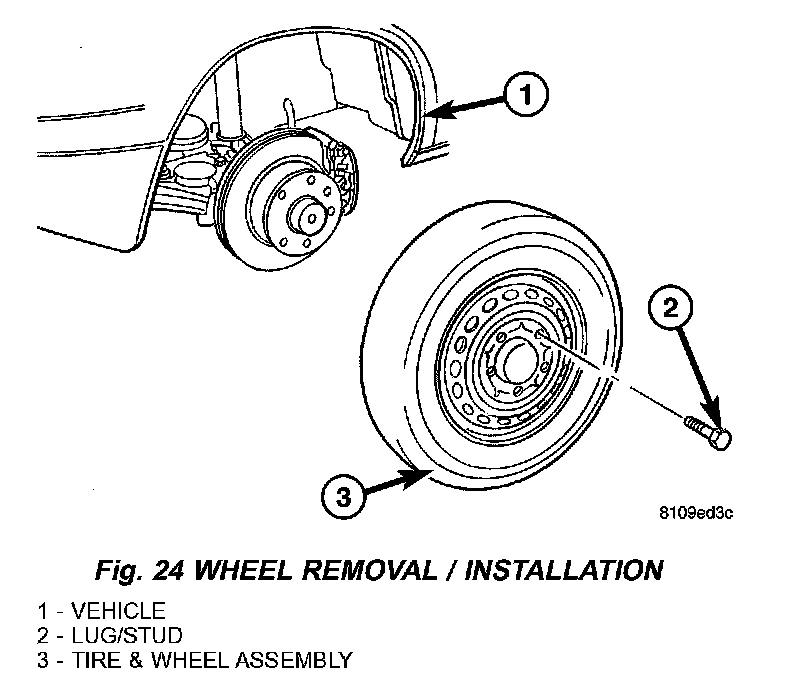 1

2

3

8109ed3c

Fig. 24 WHEEL REMOVAL / INSTALLATION

1 - VEHICLE
2 - LUG/STUD
3 - TIRE & WHEEL ASSEMBLY