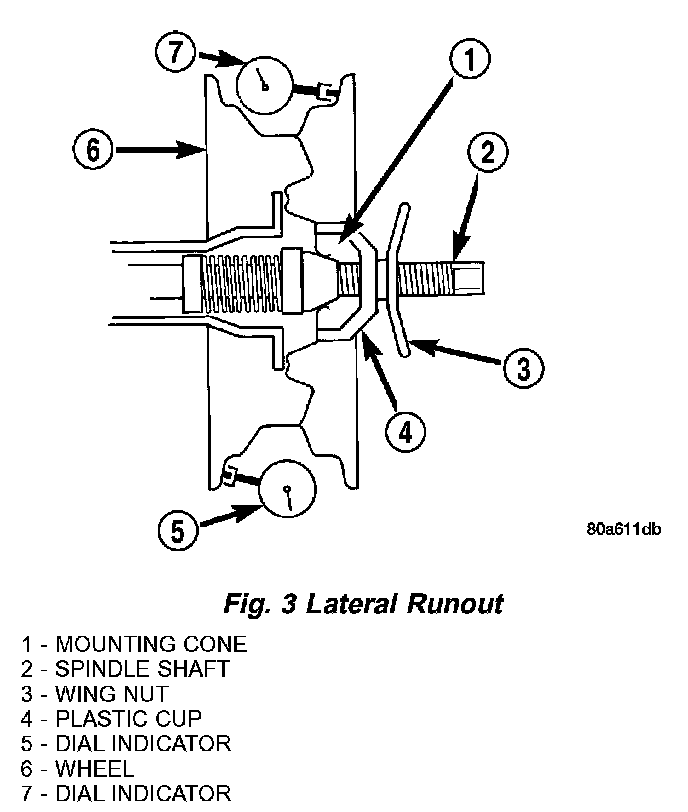 7
1
6
2
3
4
5
80a611db

Fig. 3 Lateral Runout

1 - MOUNTING CONE
2 - SPINDLE SHAFT
3 - WING NUT
4 - PLASTIC CUP
5 - DIAL INDICATOR
6 - WHEEL
7 - DIAL INDICATOR