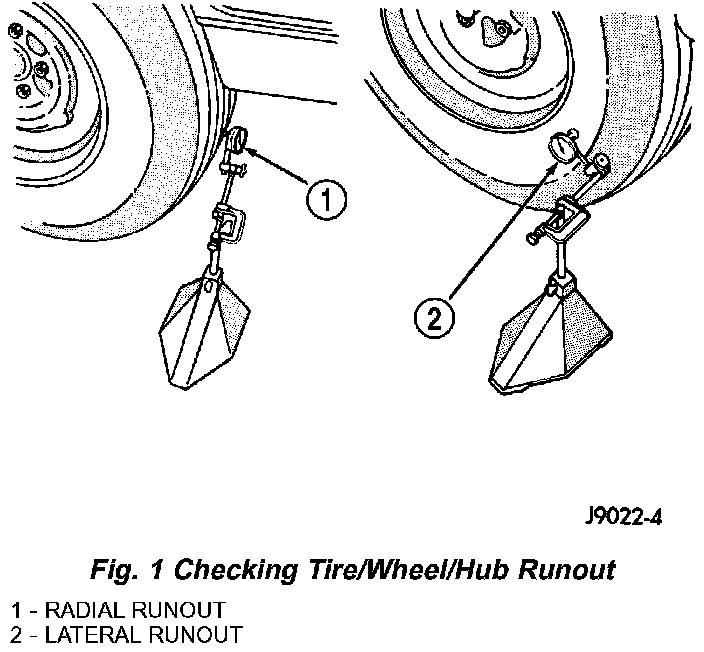 1

2

J9022-4

Fig. 1 Checking Tire/Wheel/Hub Runout

1 - RADIAL RUNOUT
2 - LATERAL RUNOUT