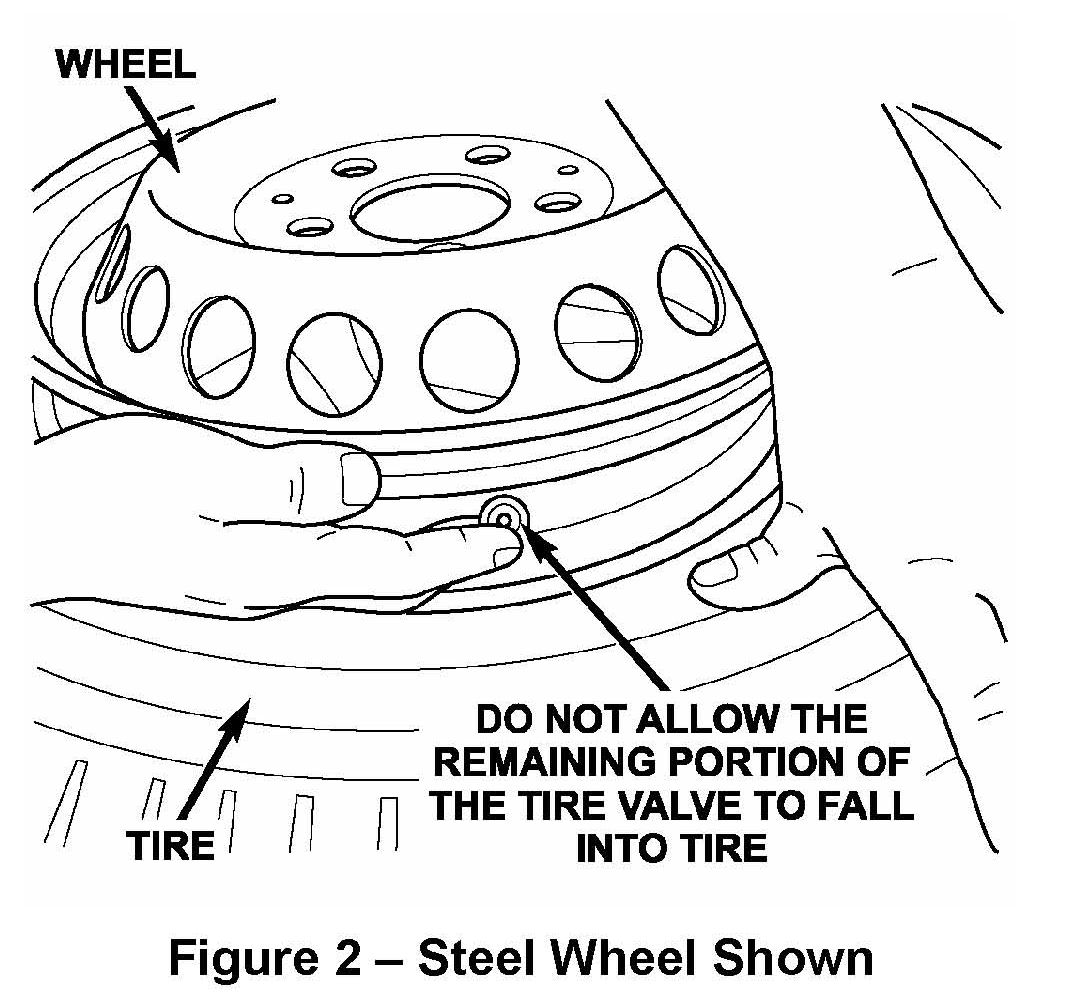 WHEEL

DO NOT ALLOW THE REMAINING PORTION OF THE TIRE VALVE TO FALL INTO TIRE

TIRE

Figure 2 – Steel Wheel Shown