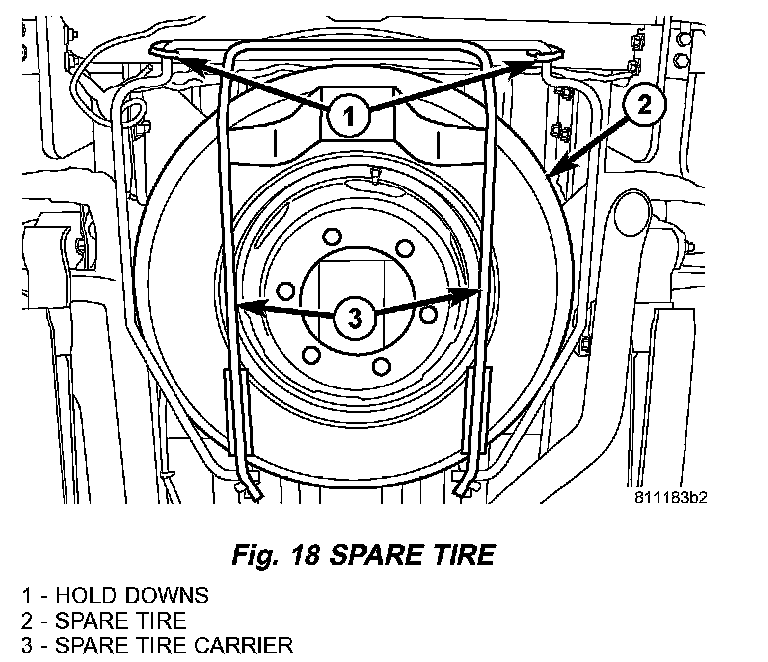 1
2
3
811183b2

Fig. 18 SPARE TIRE

1 - HOLD DOWNS
2 - SPARE TIRE
3 - SPARE TIRE CARRIER