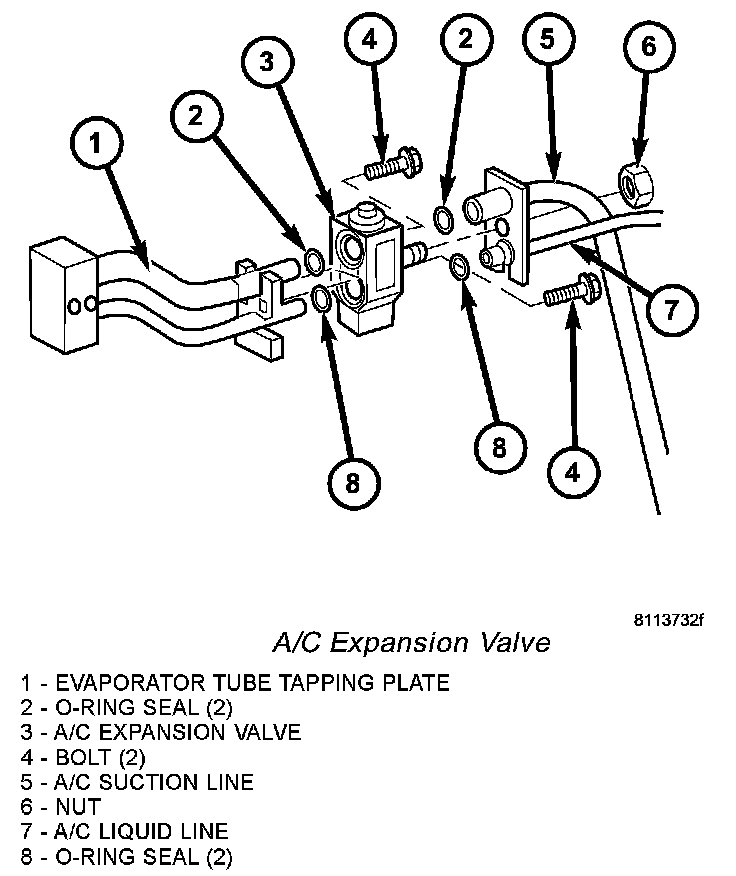 1
2
3
4
2
5
6
7
8
8
4

8113732f

A/C Expansion Valve

1 - EVAPORATOR TUBE TAPPING PLATE
2 - O-RING SEAL (2)
3 - A/C EXPANSION VALVE
4 - BOLT (2)
5 - A/C SUCTION LINE
6 - NUT
7 - A/C LIQUID LINE
8 - O-RING SEAL (2)