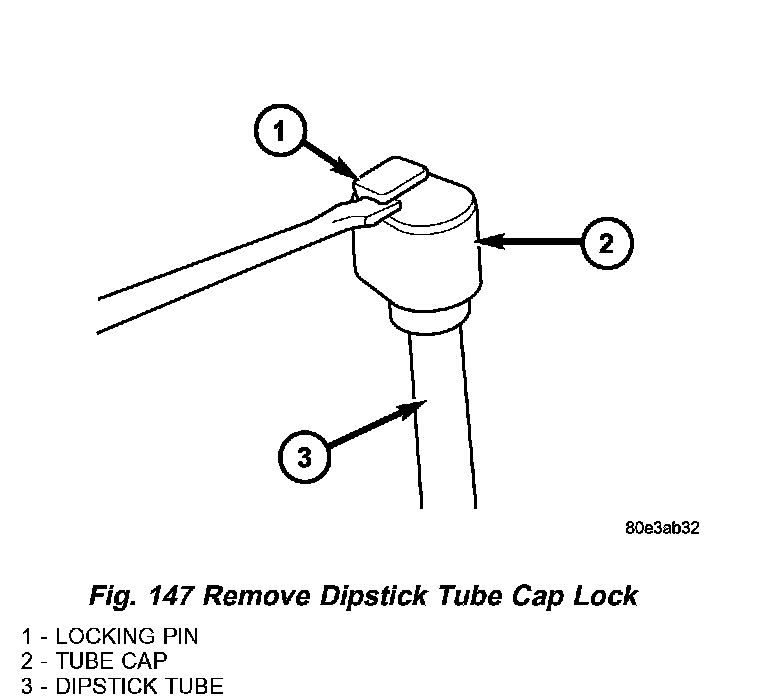 1

2

3

80e3ab32

Fig. 147 Remove Dipstick Tube Cap Lock

1 - LOCKING PIN
2 - TUBE CAP
3 - DIPSTICK TUBE