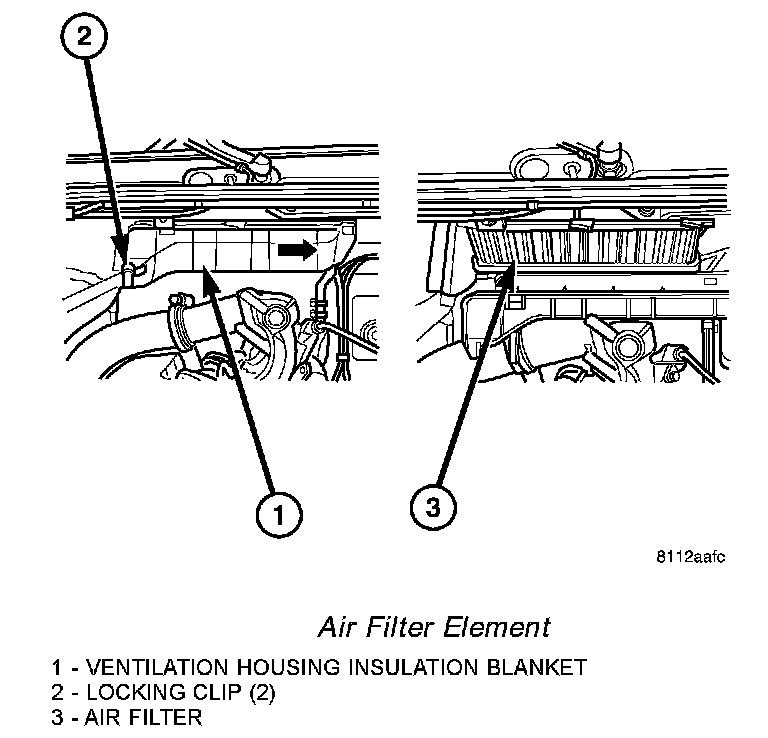 2

1

3

8112aafc

Air Filter Element

1 - VENTILATION HOUSING INSULATION BLANKET
2 - LOCKING CLIP (2)
3 - AIR FILTER