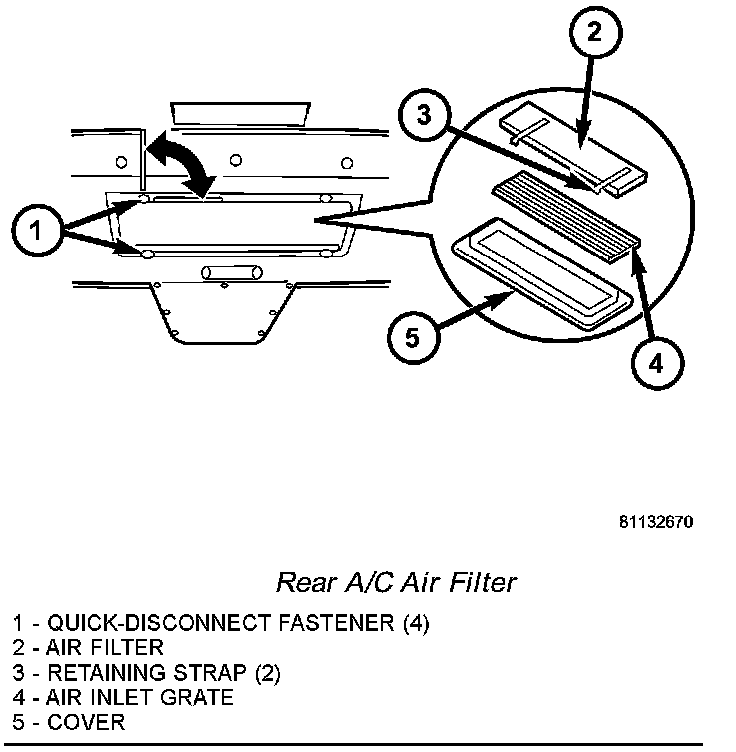 2

3

1

5

4

81132670

Rear A/C Air Filter

1 - QUICK-DISCONNECT FASTENER (4)
2 - AIR FILTER
3 - RETAINING STRAP (2)
4 - AIR INLET GRATE
5 - COVER