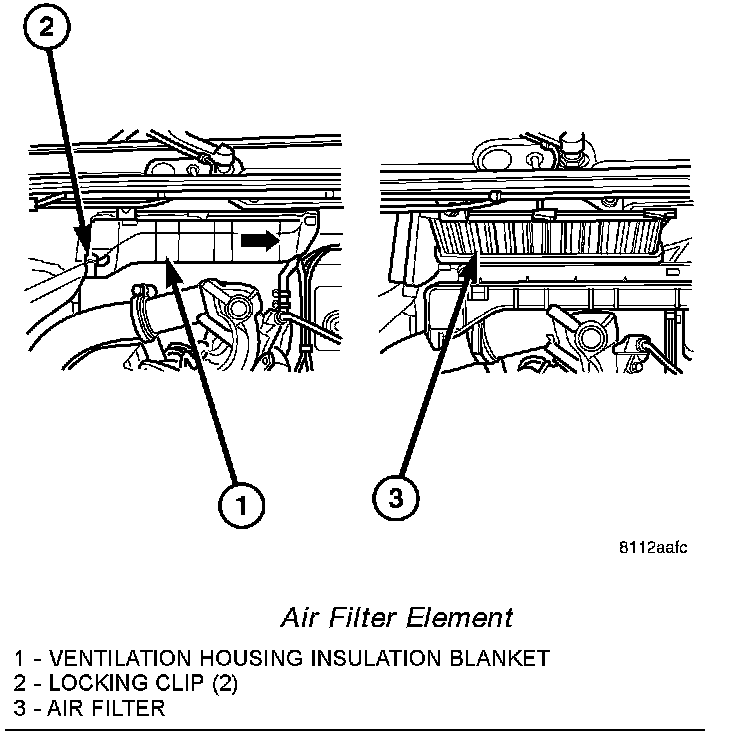 2

1

3

8112aafc

Air Filter Element

1 - VENTILATION HOUSING INSULATION BLANKET
2 - LOCKING CLIP (2)
3 - AIR FILTER