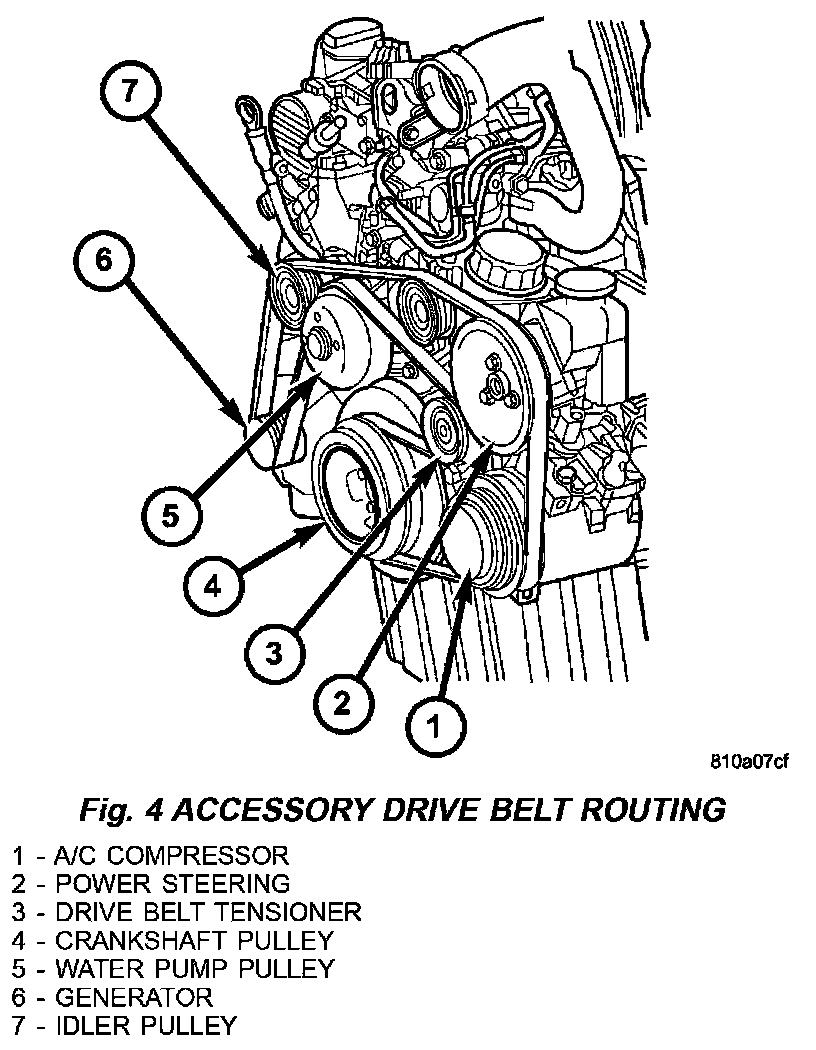 7

6

5

4

3

2

1

810a07cf

Fig. 4 ACCESSORY DRIVE BELT ROUTING

1 - A/C COMPRESSOR
2 - POWER STEERING
3 - DRIVE BELT TENSIONER
4 - CRANKSHAFT PULLEY
5 - WATER PUMP PULLEY
6 - GENERATOR
7 - IDLER PULLEY