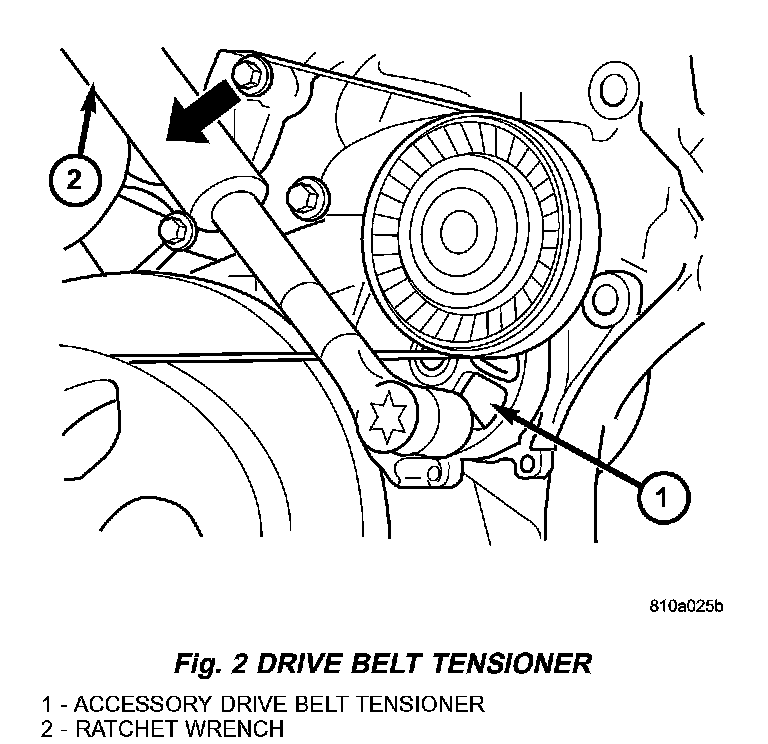 2

1

810a025b

Fig. 2 DRIVE BELT TENSIONER

1 - ACCESSORY DRIVE BELT TENSIONER
2 - RATCHET WRENCH