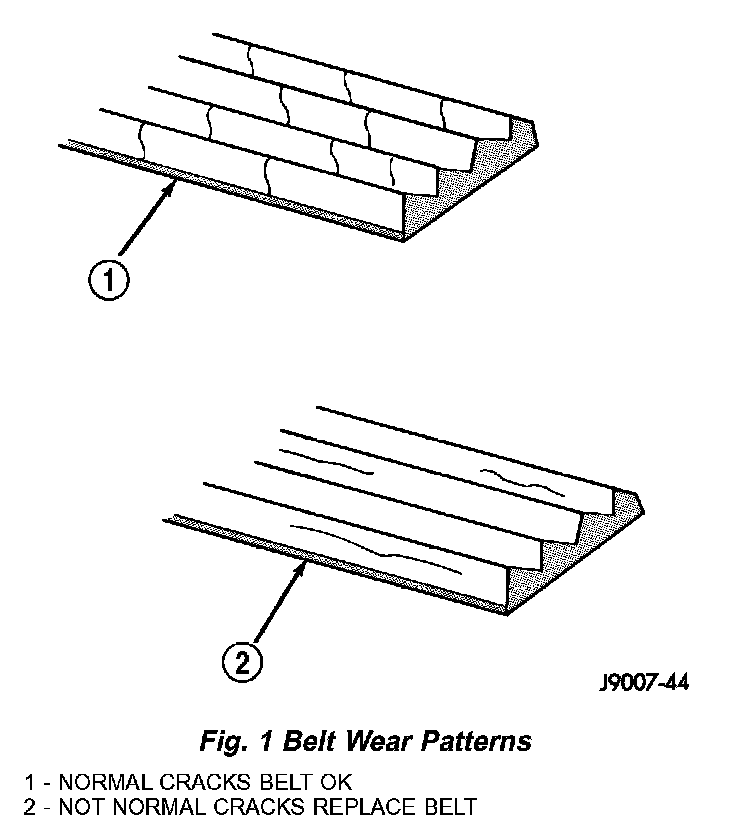 1

2

J9007-44

Fig. 1 Belt Wear Patterns

1 - NORMAL CRACKS BELT OK
2 - NOT NORMAL CRACKS REPLACE BELT