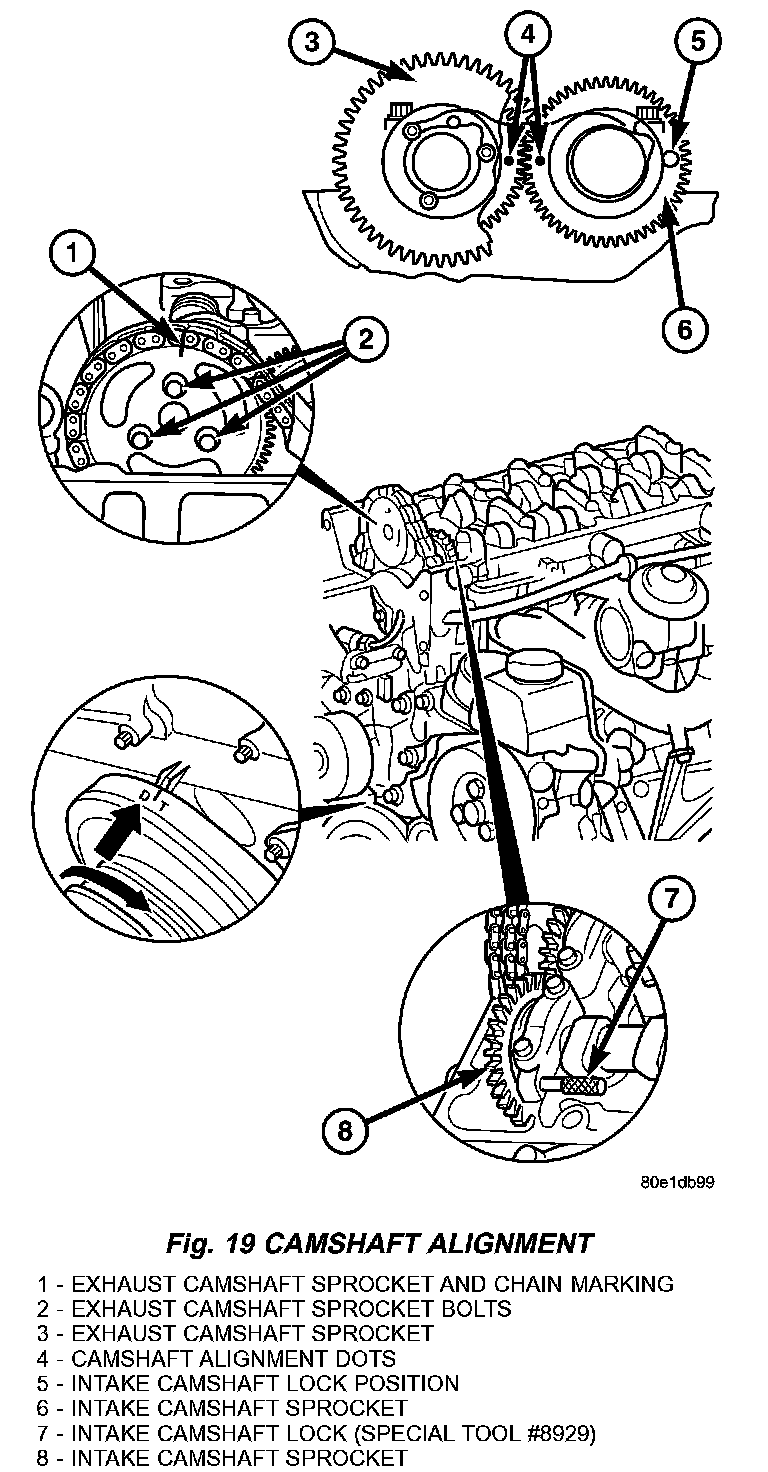 3
4
5
1
2
6
D T
7
8
80e1db99

Fig. 19 CAMSHAFT ALIGNMENT

1 - EXHAUST CAMSHAFT SPROCKET AND CHAIN MARKING
2 - EXHAUST CAMSHAFT SPROCKET BOLTS
3 - EXHAUST CAMSHAFT SPROCKET
4 - CAMSHAFT ALIGNMENT DOTS
5 - INTAKE CAMSHAFT LOCK POSITION
6 - INTAKE CAMSHAFT SPROCKET
7 - INTAKE CAMSHAFT LOCK (SPECIAL TOOL #8929)
8 - INTAKE CAMSHAFT SPROCKET