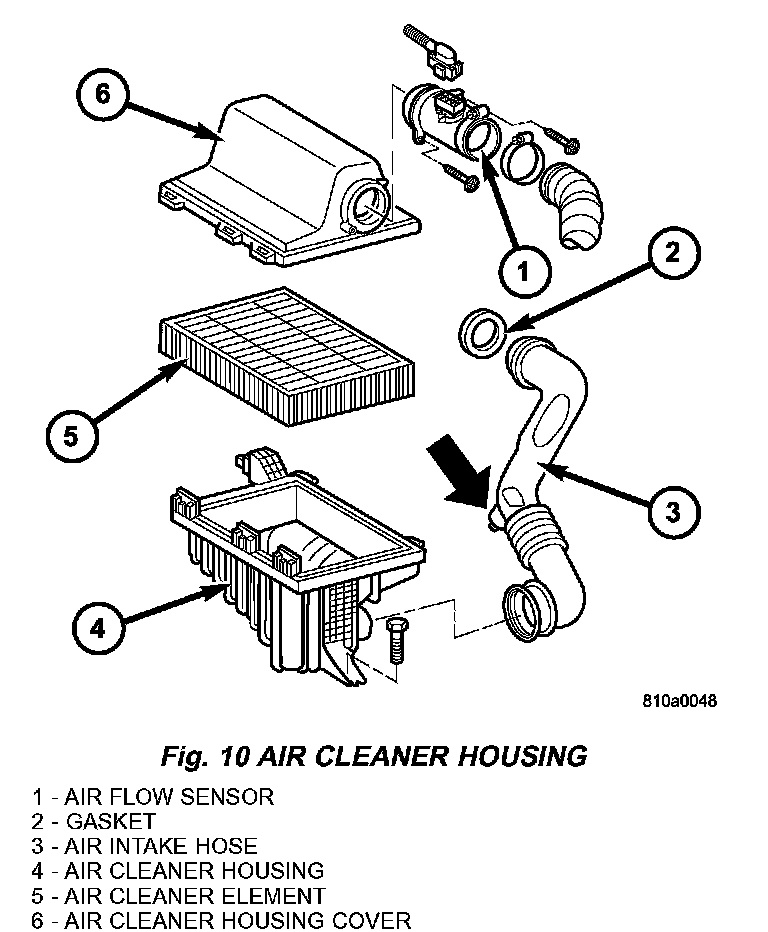 6

1

2

5

3

4

810a0048

Fig. 10 AIR CLEANER HOUSING

1 - AIR FLOW SENSOR
2 - GASKET
3 - AIR INTAKE HOSE
4 - AIR CLEANER HOUSING
5 - AIR CLEANER ELEMENT
6 - AIR CLEANER HOUSING COVER