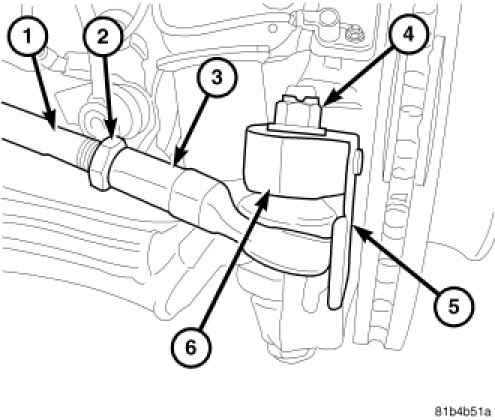 1
2
3
4
5
6
81b4b51a