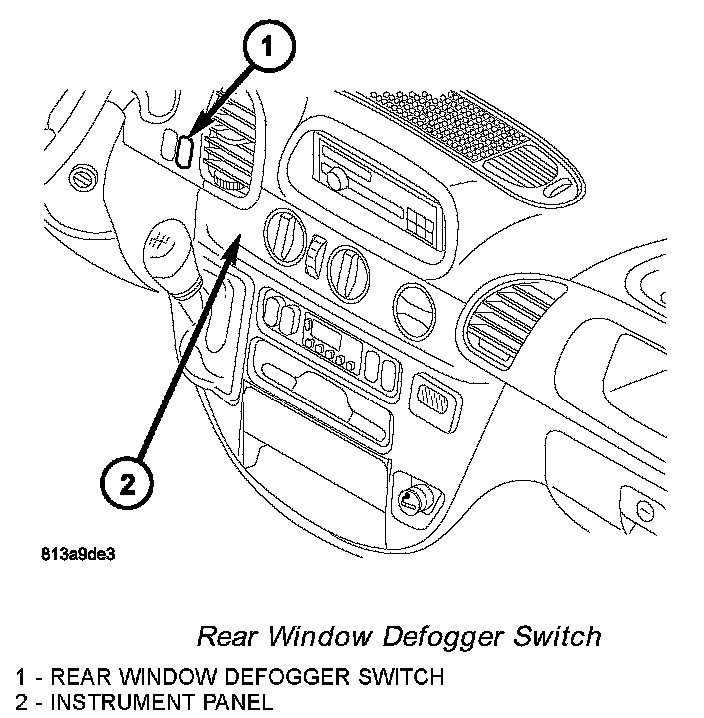 1

2

813a9de3

Rear Window Defogger Switch

1 - REAR WINDOW DEFOGGER SWITCH
2 - INSTRUMENT PANEL