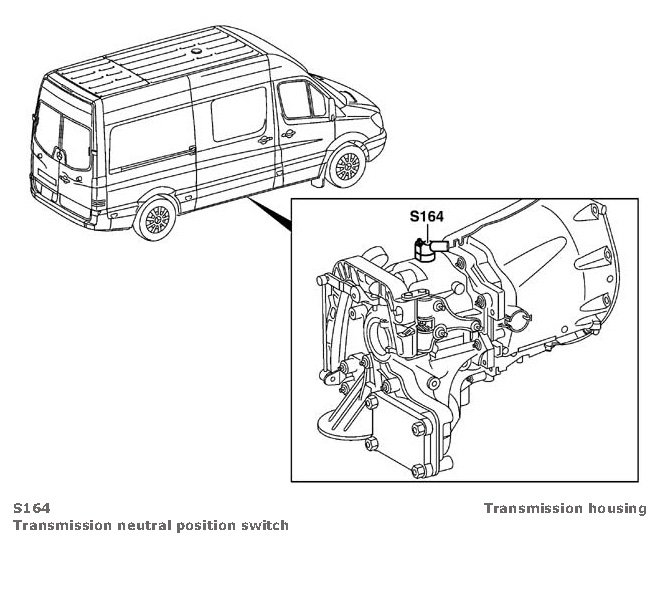 S164

S164
Transmission neutral position switch

Transmission housing