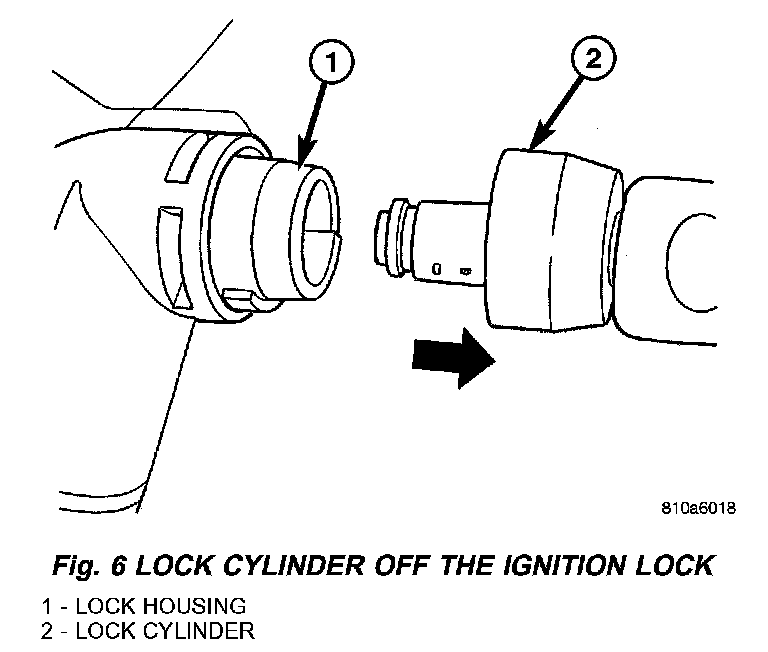 1

2

810a6018

Fig. 6 LOCK CYLINDER OFF THE IGNITION LOCK

1 - LOCK HOUSING
2 - LOCK CYLINDER