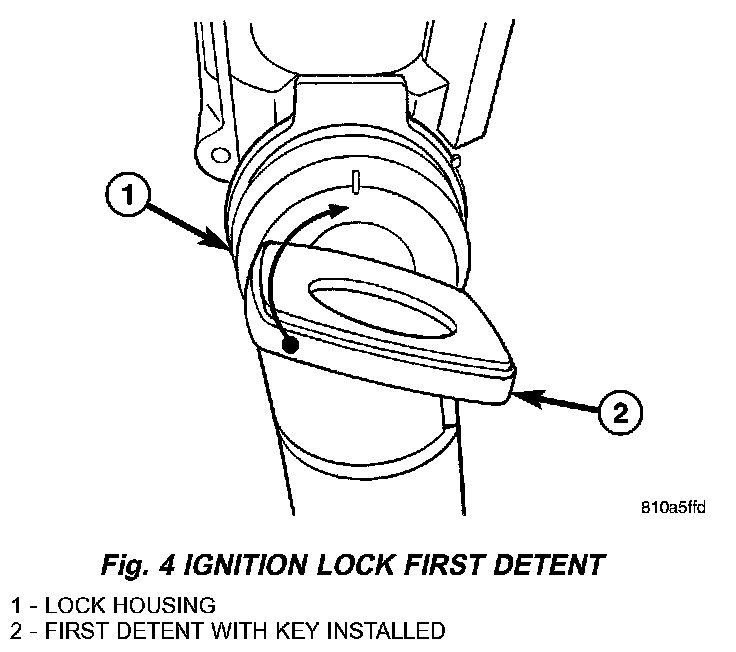 1

2

810a5ffd

Fig. 4 IGNITION LOCK FIRST DETENT

1 - LOCK HOUSING
2 - FIRST DETENT WITH KEY INSTALLED