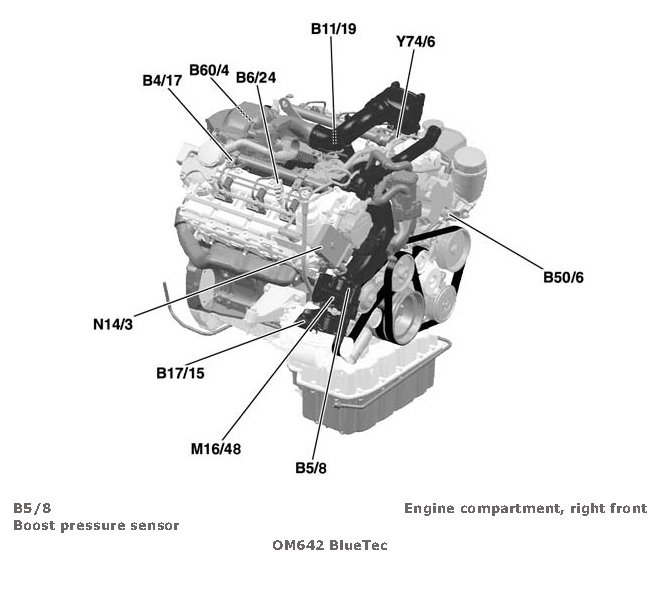 B11/19
Y74/6
B60/4
B4/17
B6/24
B50/6
N14/3
B17/15
M16/48
B5/8

B5/8
Boost pressure sensor

Engine compartment, right front

OM642 BlueTec